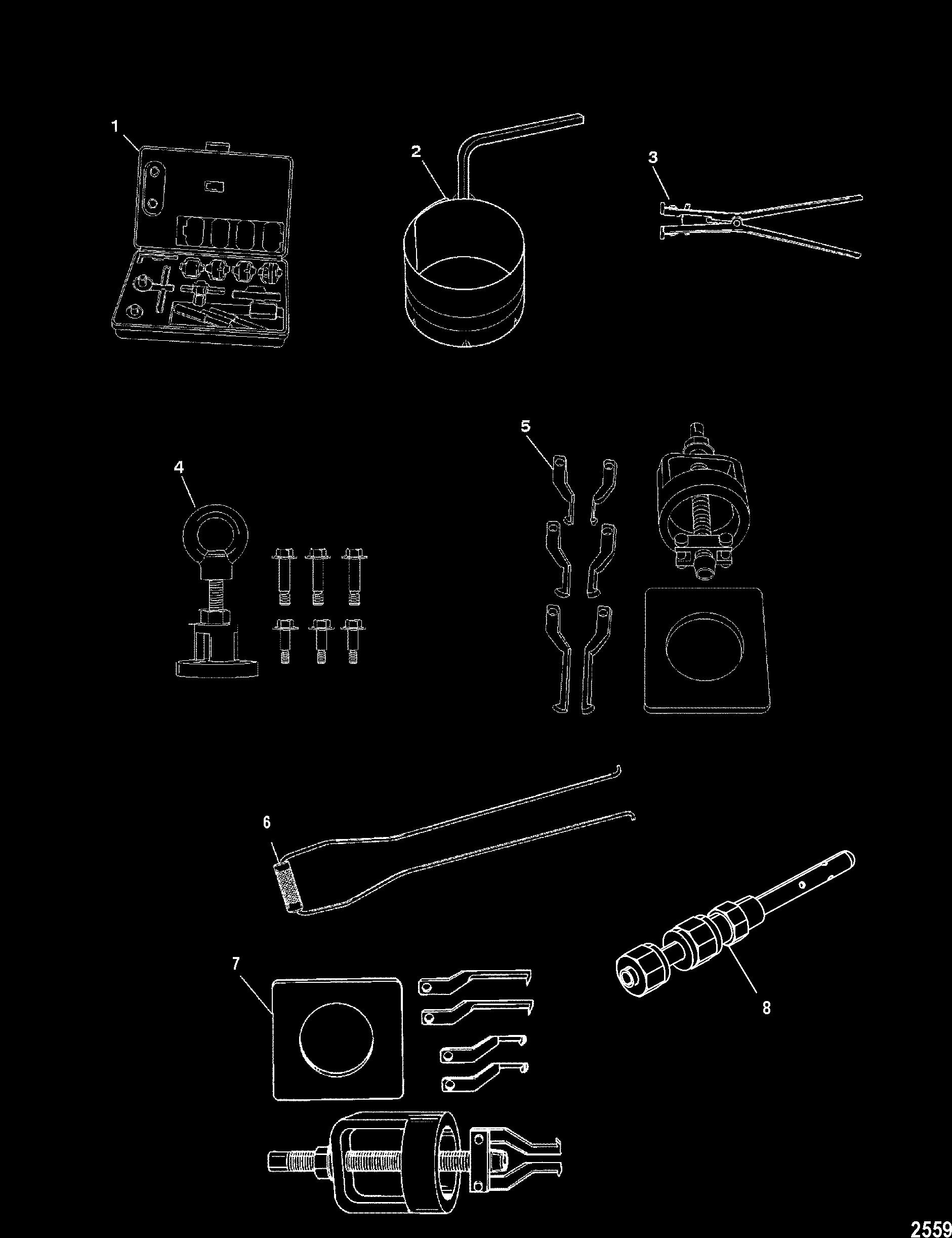 1
2
3
4
5
6
7
8
2559