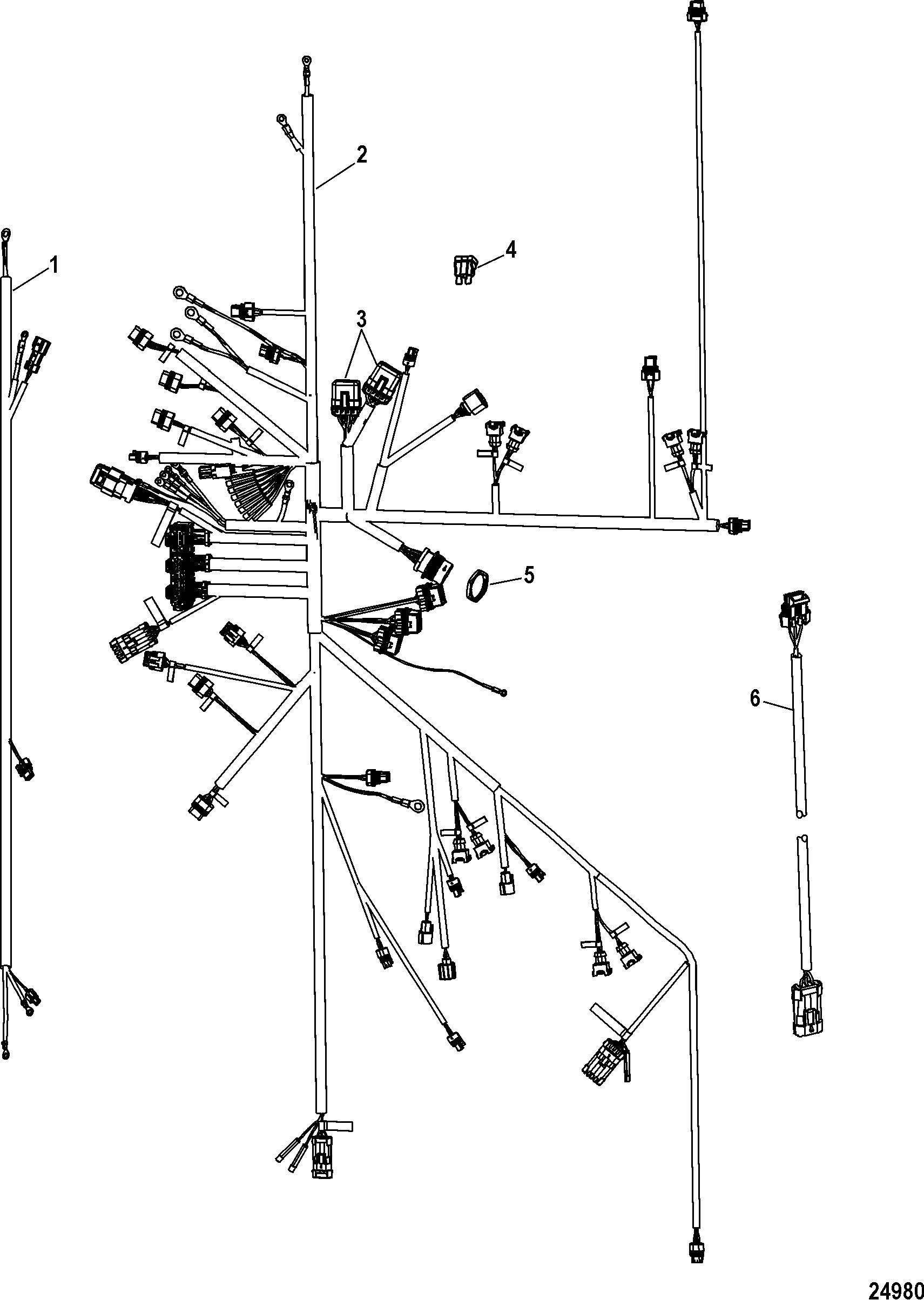 2

1

4

3

5

6

24980