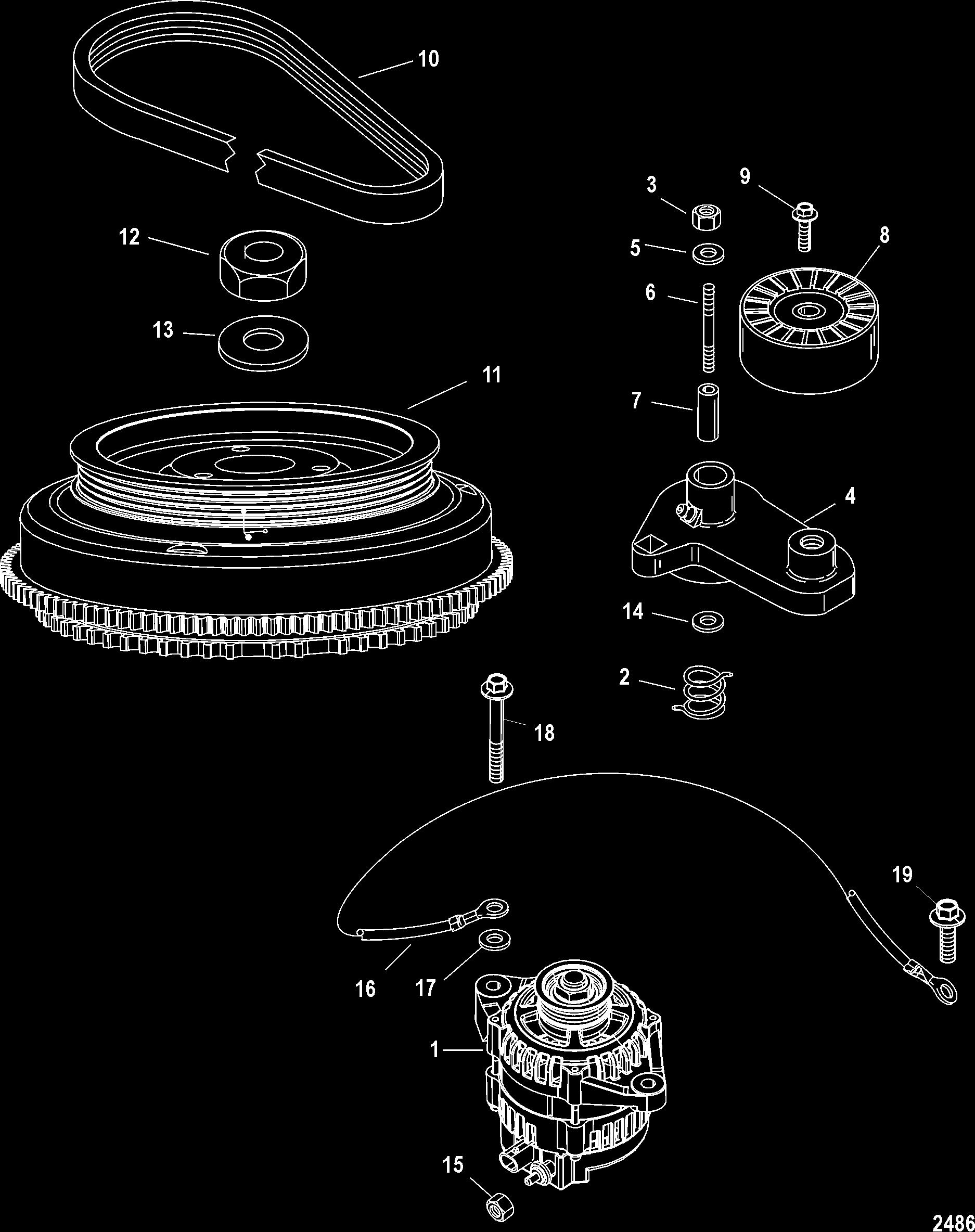 10
3
9
12
5
8
6
13
11
7
4
14
2
18
19
16
17
1
15
2486