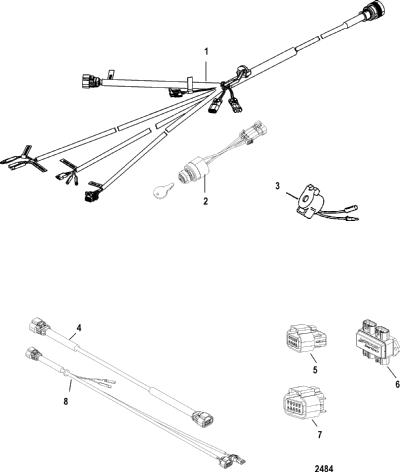 1
2
3
4
8
5
6
7
2484