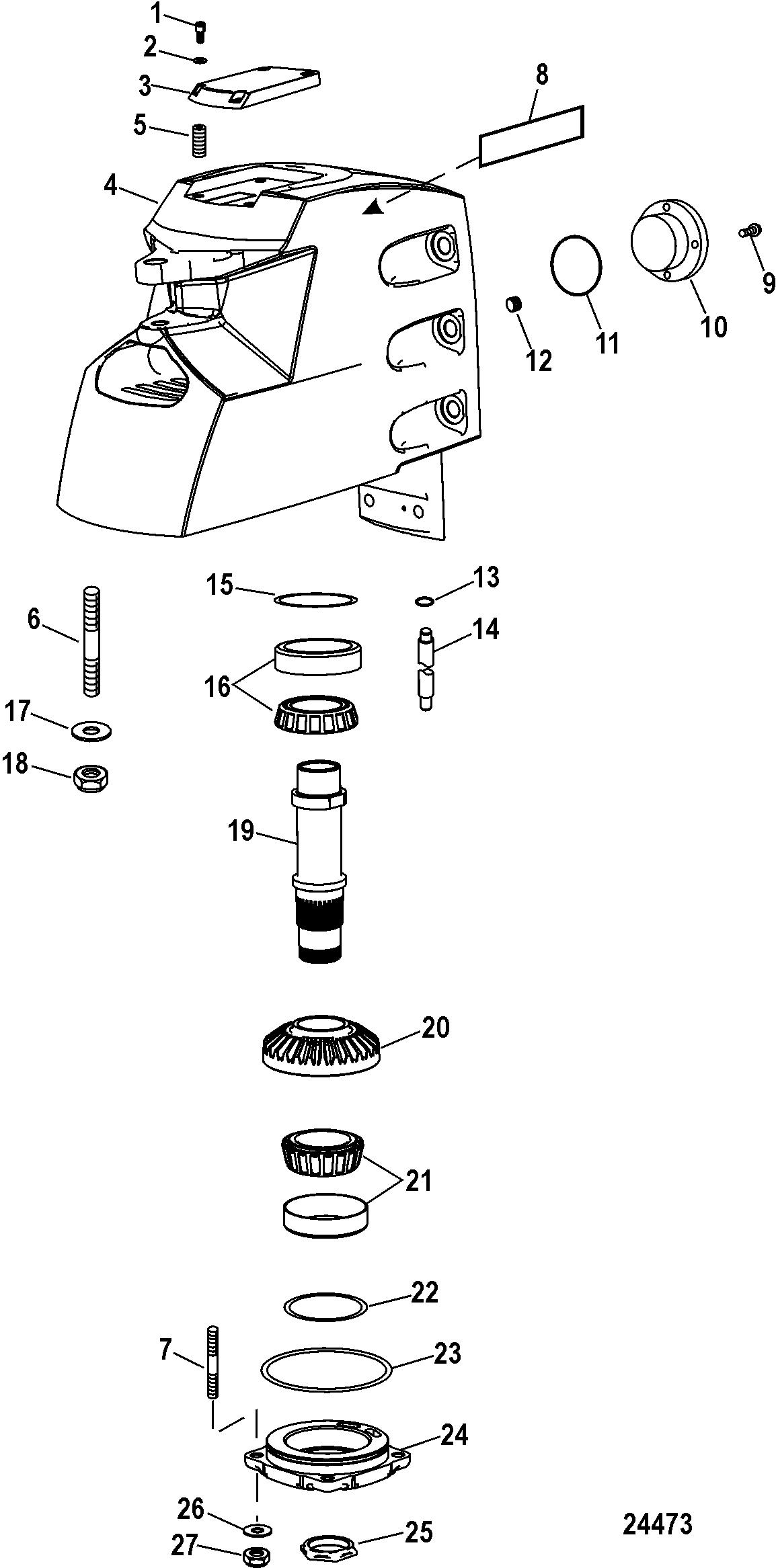 1
2
3
5
8
4
9
10
11
12
15
13
6
14
16
17
18
19
20
21
22
7
23
24
26
25
27
24473