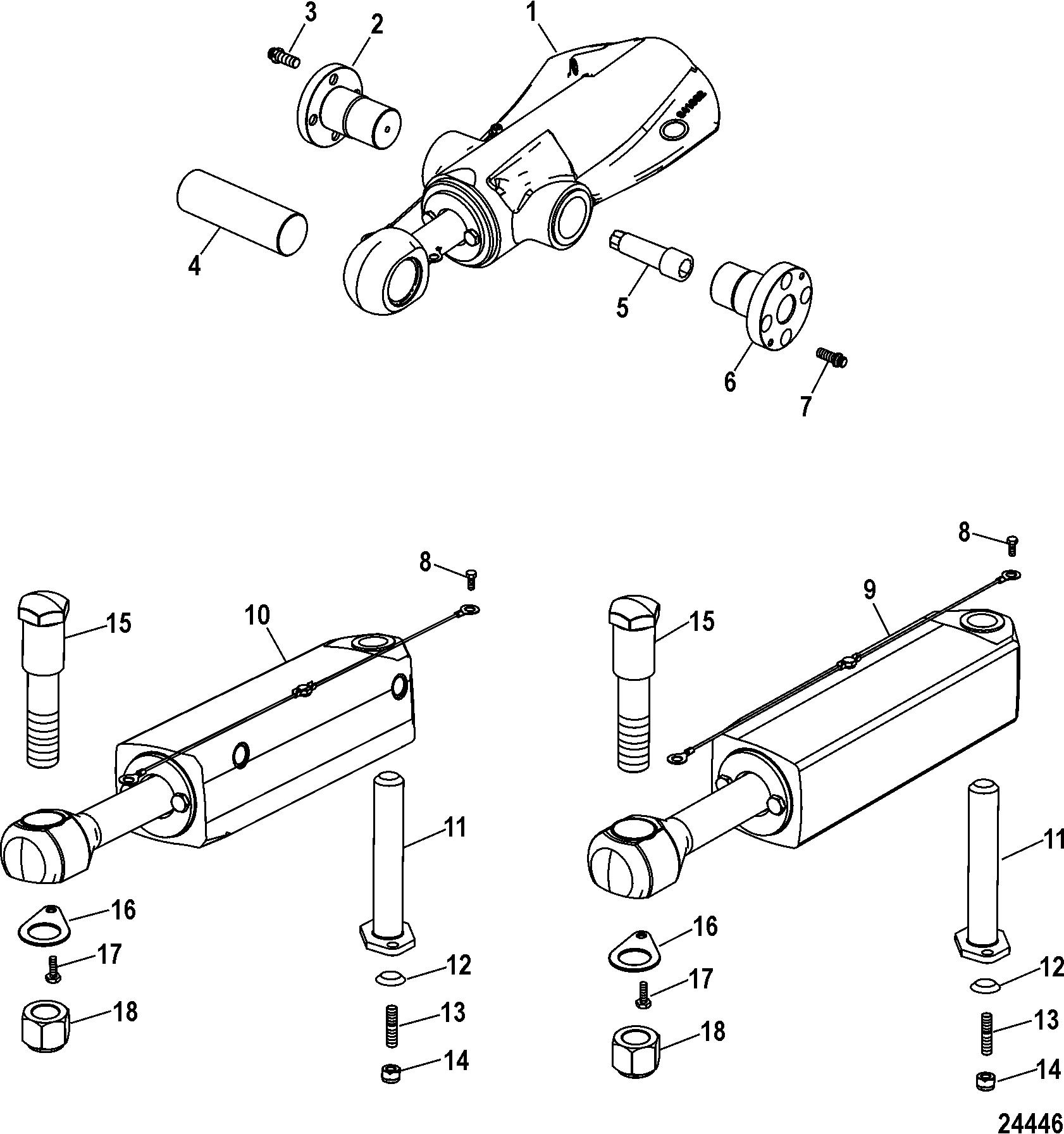 3
2
1
4
5
6
7
8
15
10
11
16
17
18
12
13
14
8
9
15
11
16
17
18
12
13
14
24446