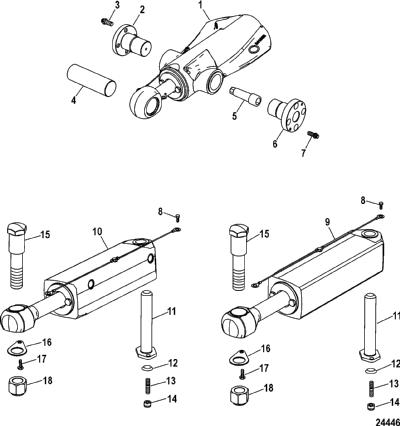 3
2
1
4
5
6
7
8
10
15
11
16
17
18
12
13
14
8
9
15
11
16
17
18
12
13
14
24446