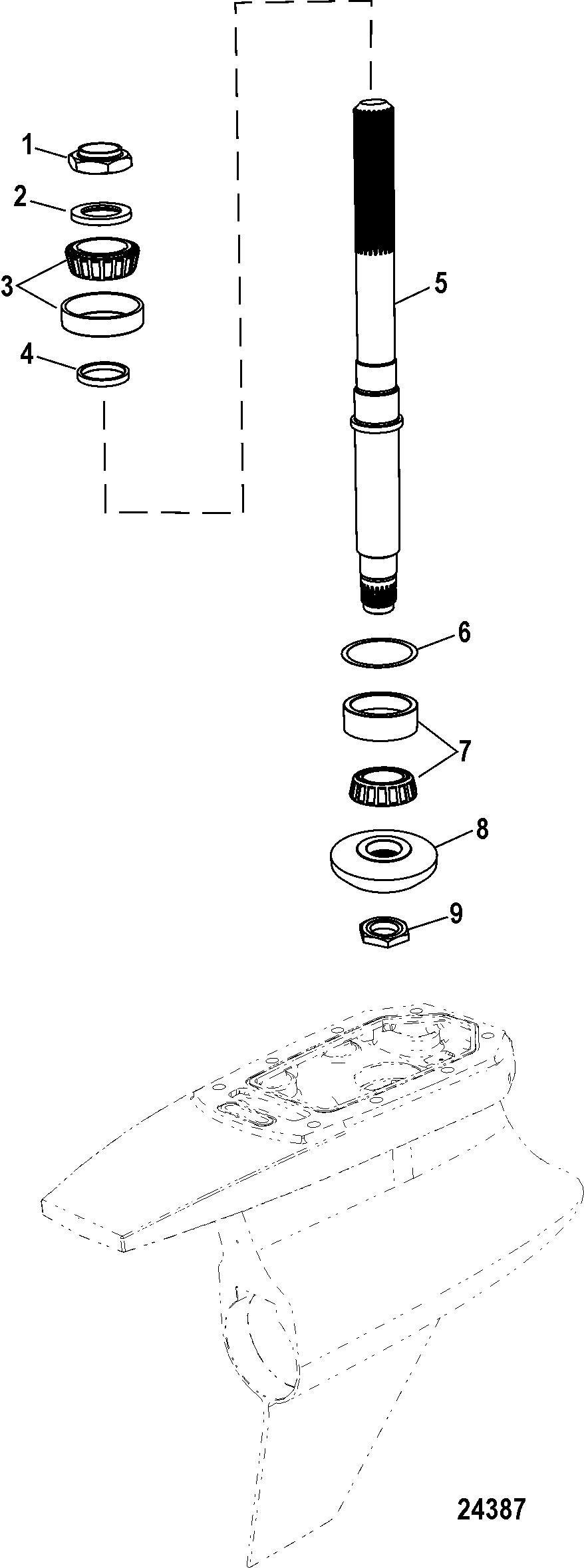 1
2
3
4
5
6
7
8
9
24387