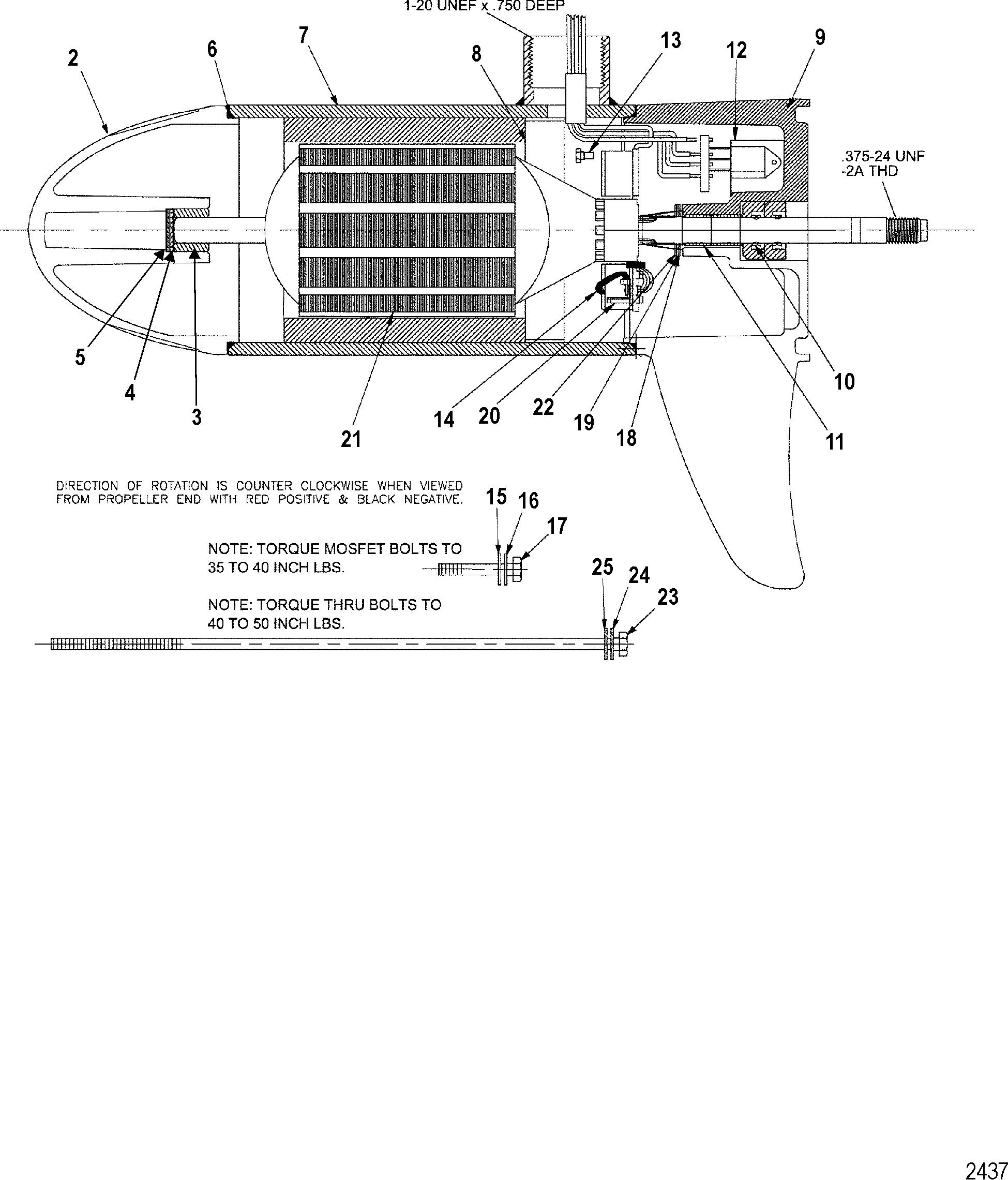 1-20 UNEF x .750 DEEP

2
6
7
8
13
12
9

.375-24 UNF
-2A THD

5
4
3
21
14
20
22
19
18
11
10

DIRECTION OF ROTATION IS COUNTER CLOCKWISE WHEN VIEWED FROM PROPELLER END WITH RED POSITIVE & BLACK NEGATIVE.

15
16
17

NOTE: TORQUE MOSFET BOLTS TO 35 TO 40 INCH LBS.

25
24
23

NOTE: TORQUE THRU BOLTS TO 40 TO 50 INCH LBS.

2437