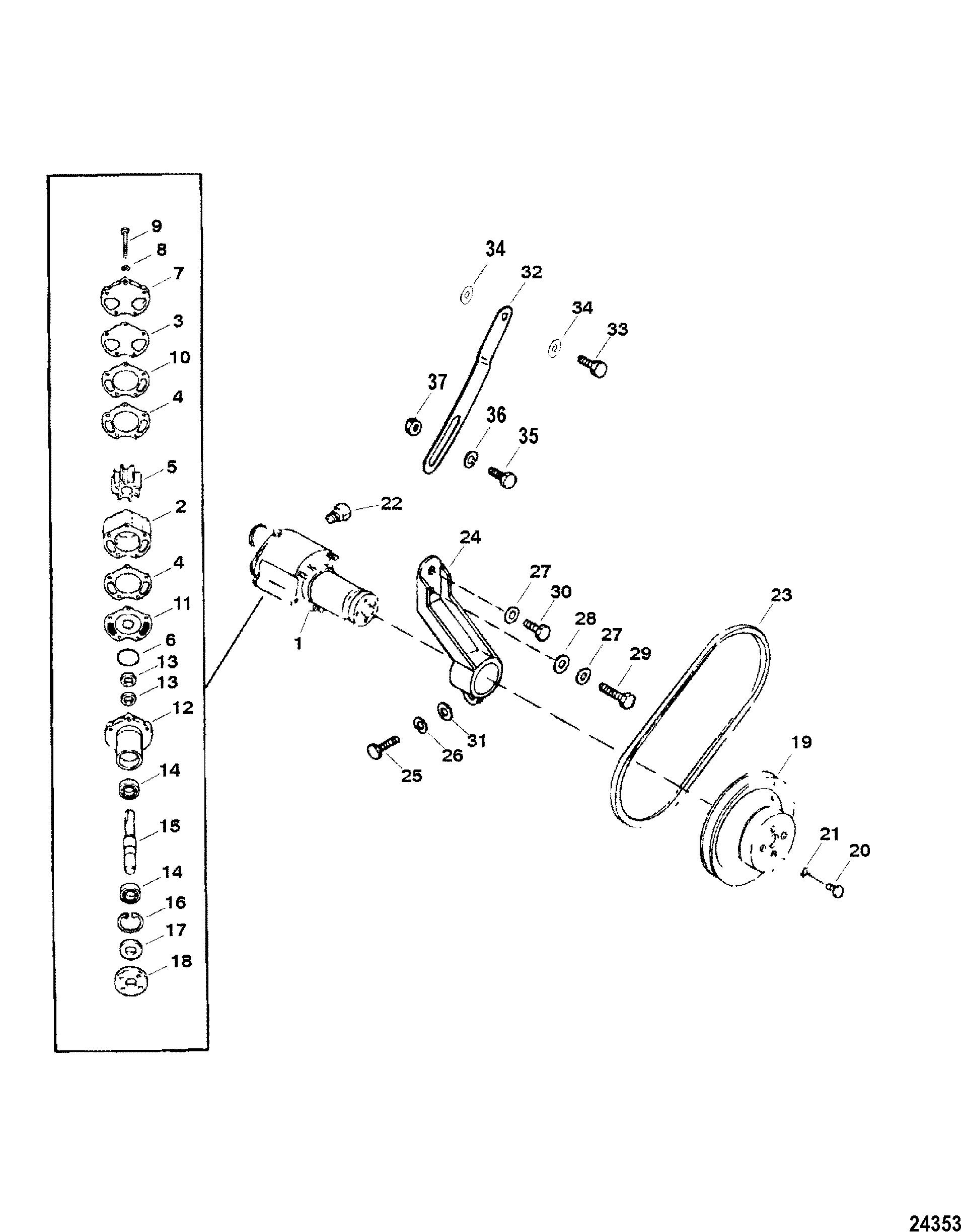 9
8
7
3
10
4
5
2
4
11
6
13
13
12
14
15
14
16
17
18

34
32
34
33
37
36
35
22
24
27
30
28
27
29
23
1
31
26
25
19
21
20

24353