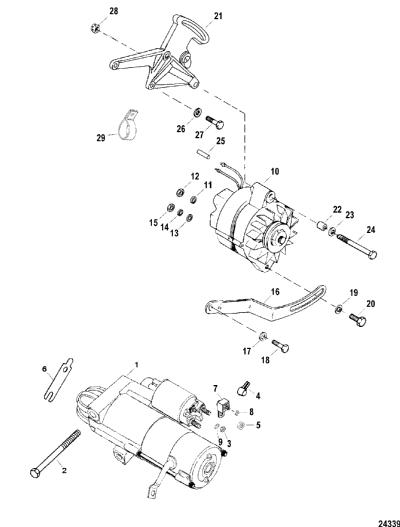 28
21
29
26
27
25
12
11
10
15
14
13
22
23
24
16
19
20
17
18
6
1
7
4
8
5
9
3
2
24339