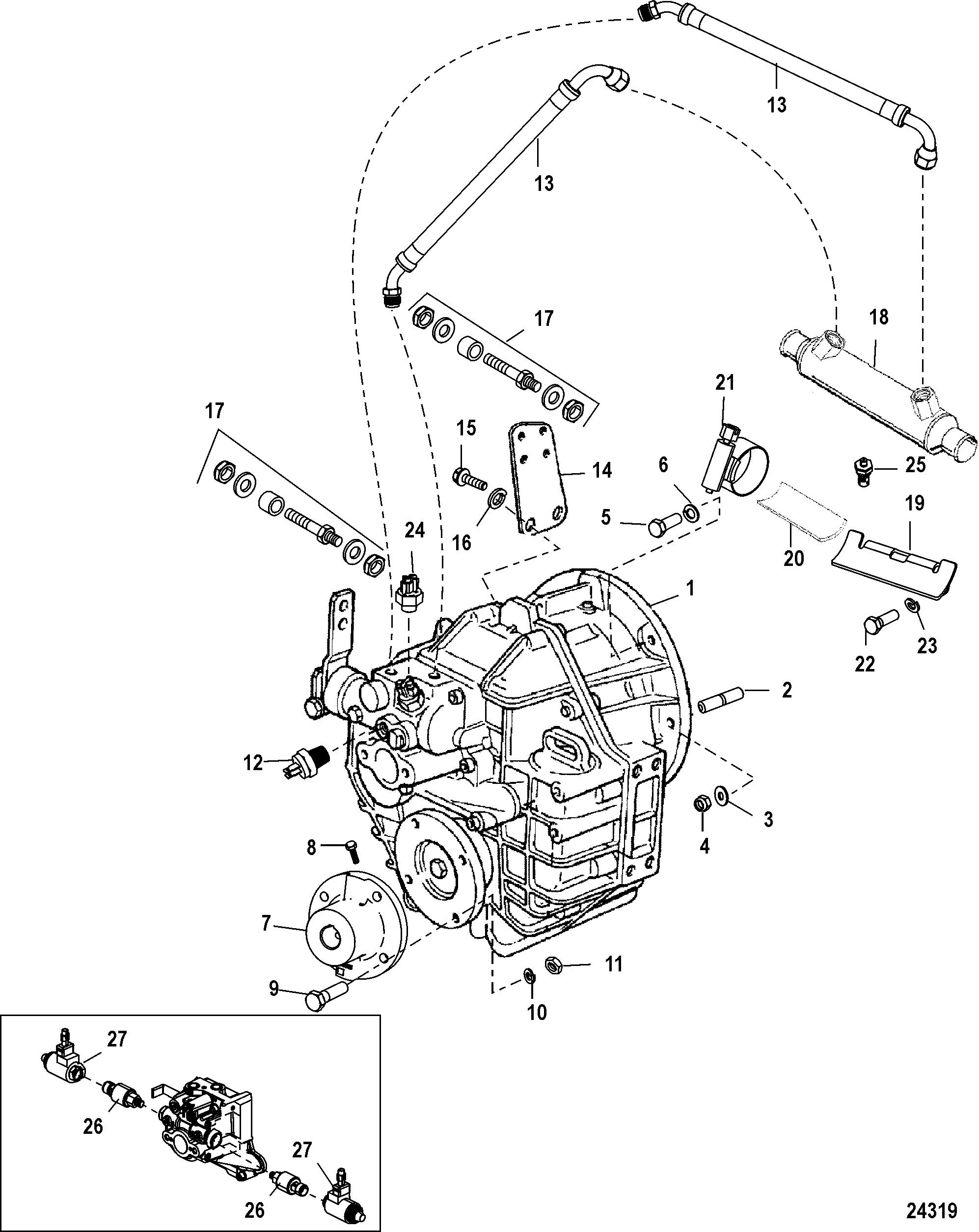 13
13
17
18
21
17
15
14
6
25
5
16
19
24
20
1
23
22
2
12
3
4
8
7
11
9
10
27
26
27
26
24319