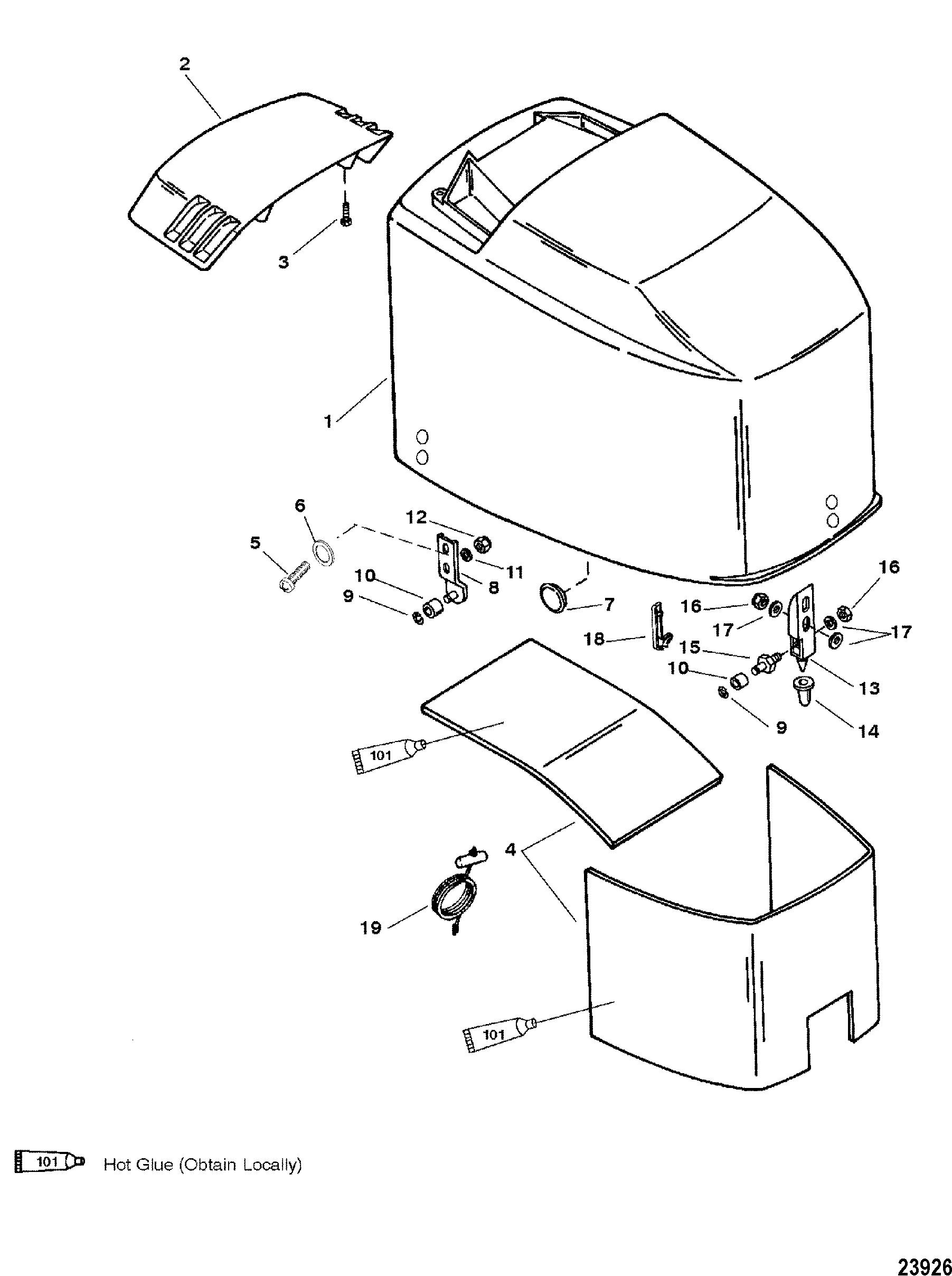 2

3

1

6

12

5

11

10

8

9

7

16

16

17

17

18

15

10

13

9

14

101

4

19

101

101 Hot Glue (Obtain Locally)

23926