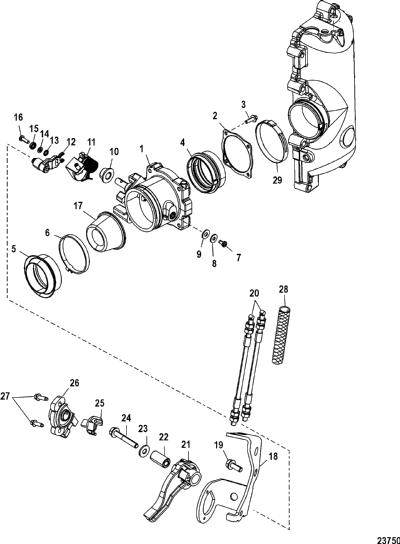 16
15
14
13
12
11
10
1
4
2
3
29
17
6
5
9
8
7
20
28
27
26
25
24
23
22
21
19
18
23750