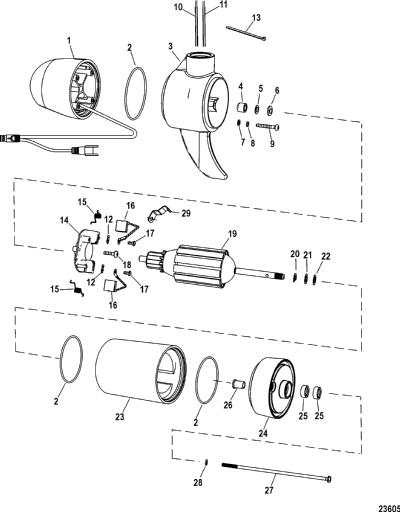 10
11
13
1
2
3
4
5
6
7
8
9
15
16
29
14
12
17
19
18
20
21
22
12
17
15
16
2
23
2
26
24
25
25
28
27
23605