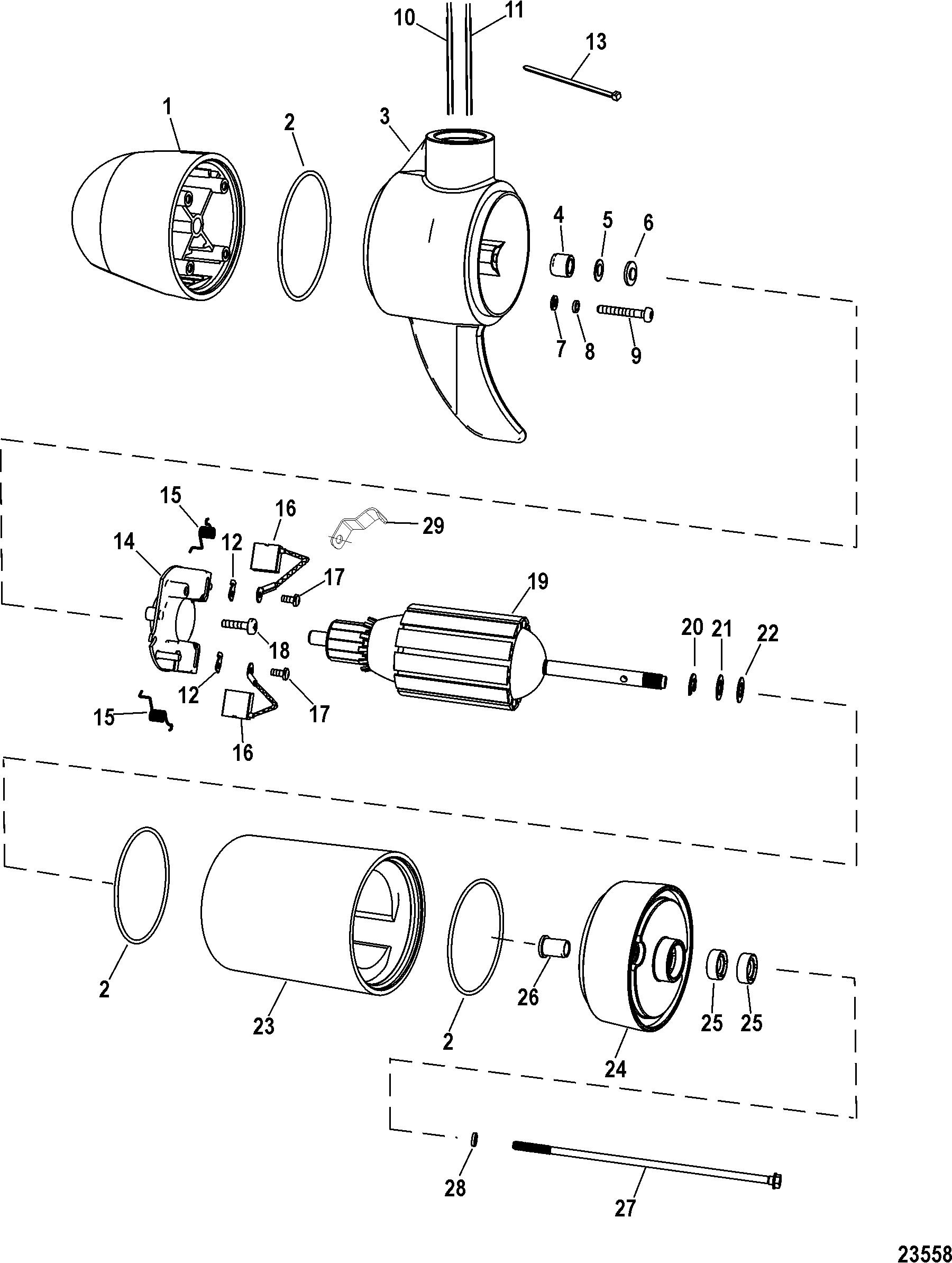 10
11
13
1
2
3
4
5
6
7
8
9
15
16
29
14
12
17
19
18
20
21
22
12
17
15
16
2
23
2
26
24
25
25
28
27
23558