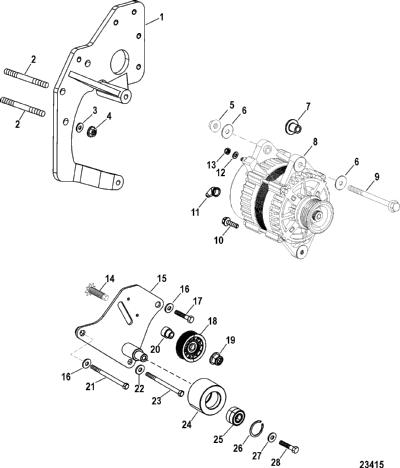 1
2
2
3
4
5
6
7
8
13
12
6
9
11
10
14
15
16
17
18
20
19
16
21
22
23
24
25
26
27
28
23415