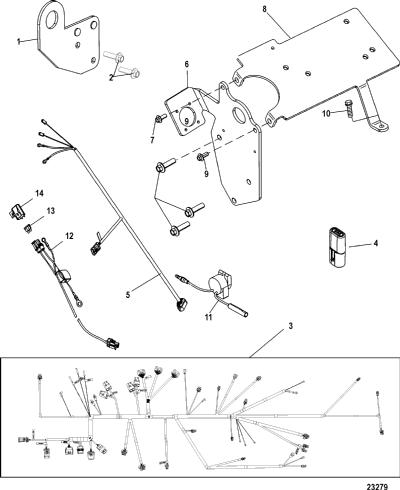 1
2
8
6
9
7
10
9
14
13
12
4
5
11
3
23279