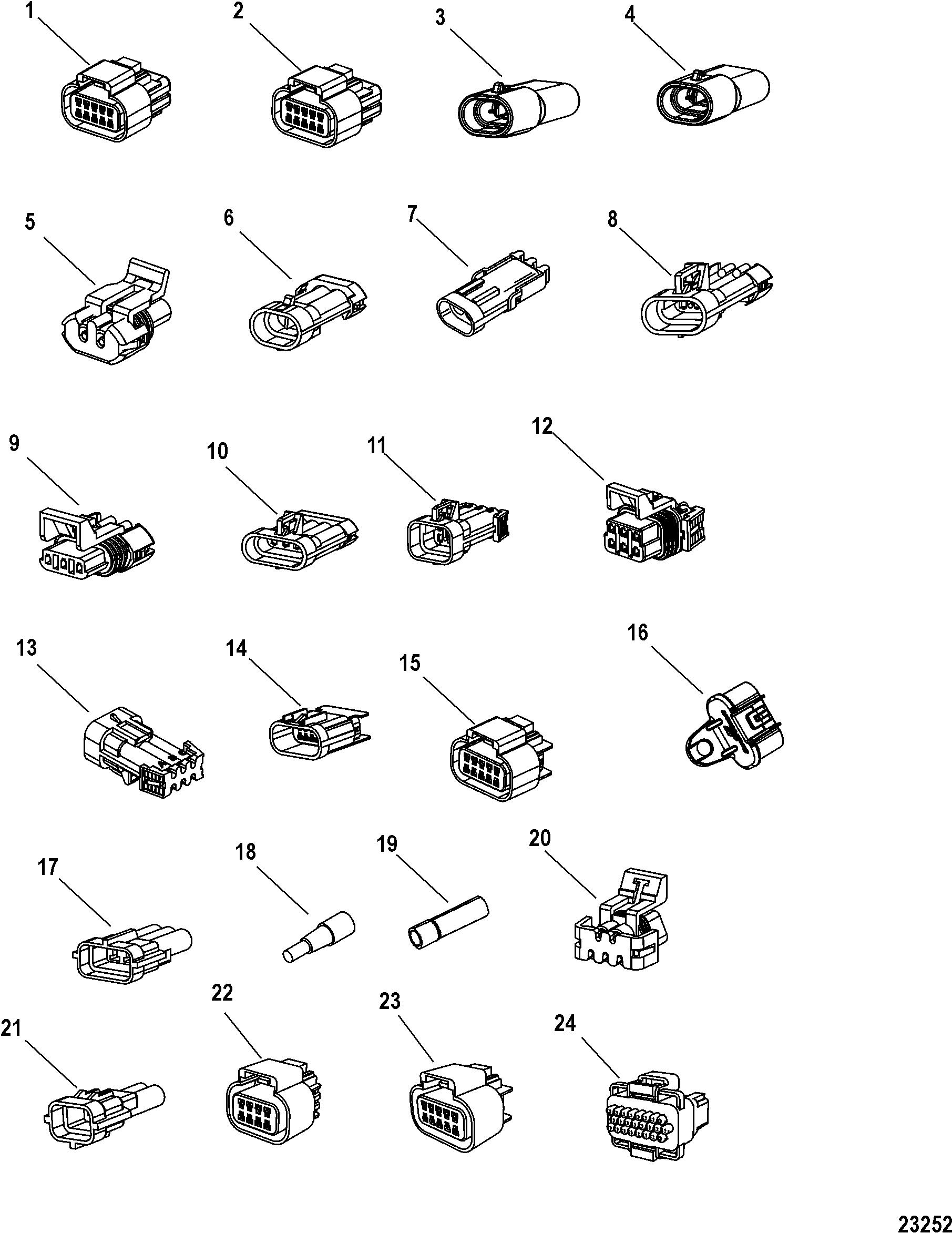 1
2
3
4
5
6
7
8
9
10
11
12
13
14
15
16
17
18
19
20
21
22
23
24
23252