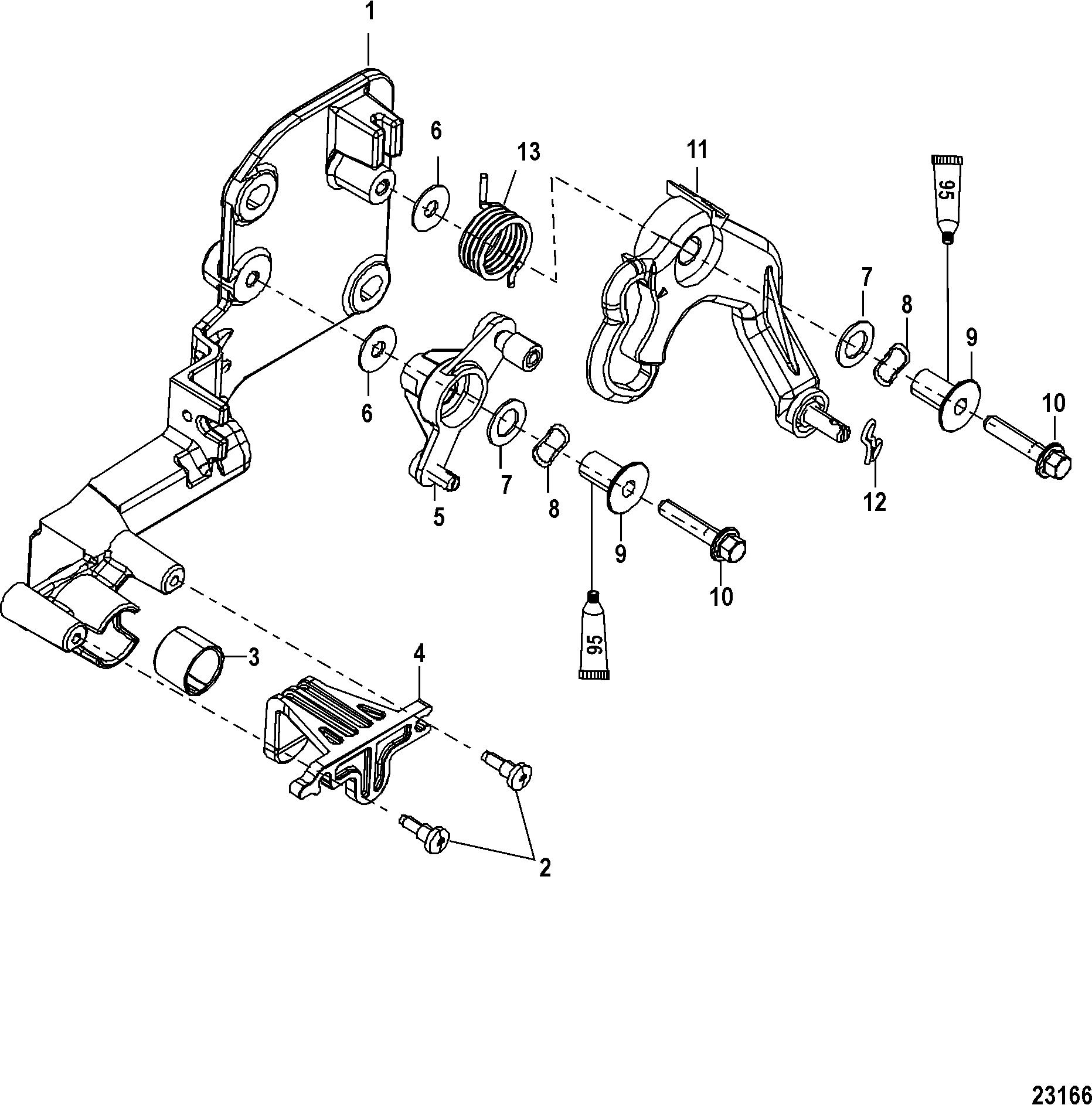 1
6
13
11
95
7
8
9
10
6
7
8
5
9
10
12
95
3
4
2
23166