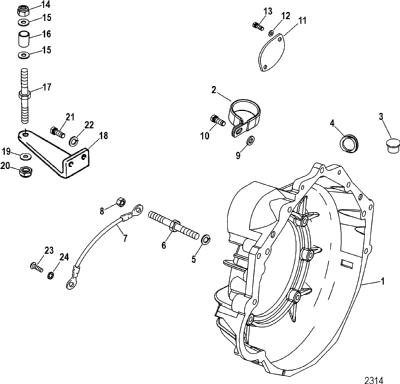 14
15
16
15
17
21
22
18
19
20
13
12
11
2
10
9
4
3
8
7
6
5
23
24
1
2314