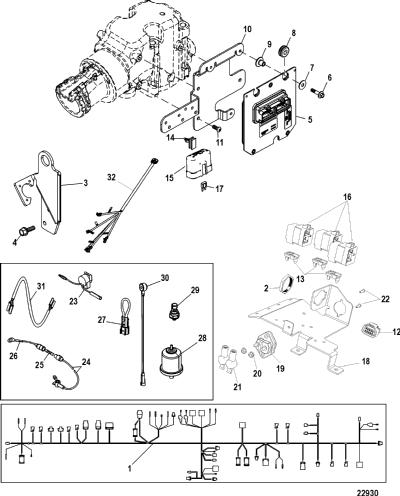 10
9
8
7
6
5
14
11
15
17
3
32
4
16
13
2
22
12
18
19
20
21
31
23
30
29
27
28
26
25
24
1
22930