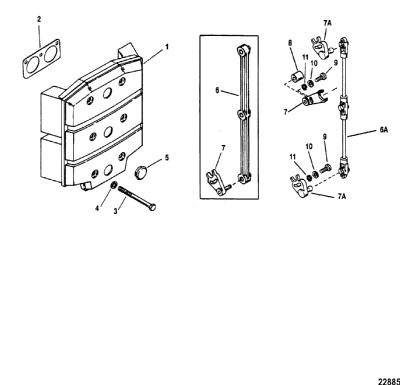 2
1
5
4
3
6
7
7A
8
11
10
9
7
6A
9
10
11
7A
22885