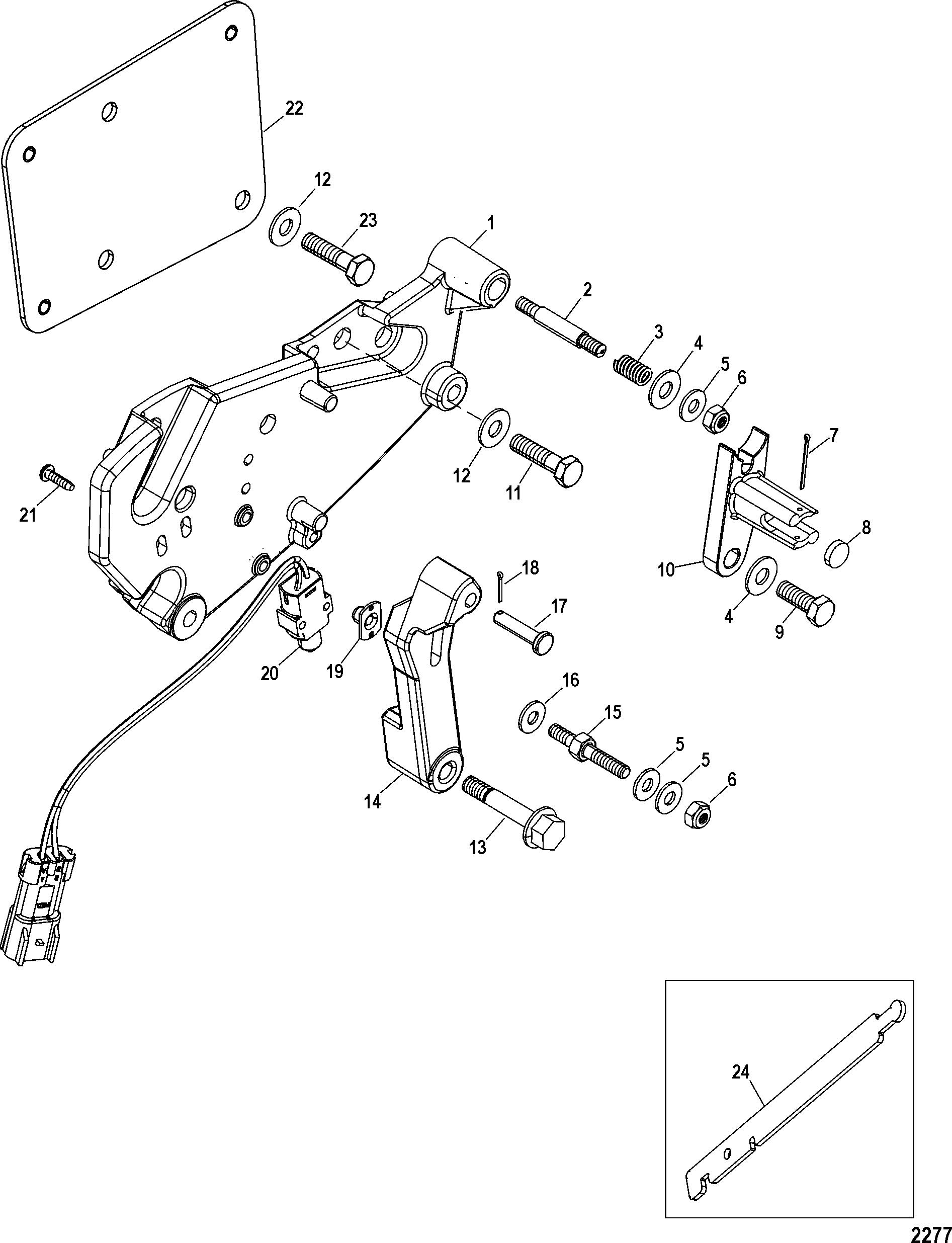 22
12
23
1
2
3
4
5
6
7
12
11
21
8
10
4
9
18
17
20
19
16
15
5
5
6
14
13
24
2277