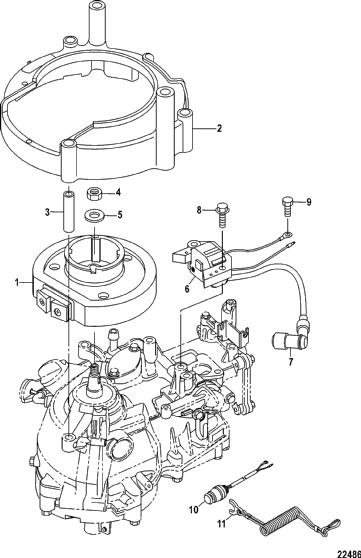 2
4
3
5
8
9
1
6
7
10
11
22486