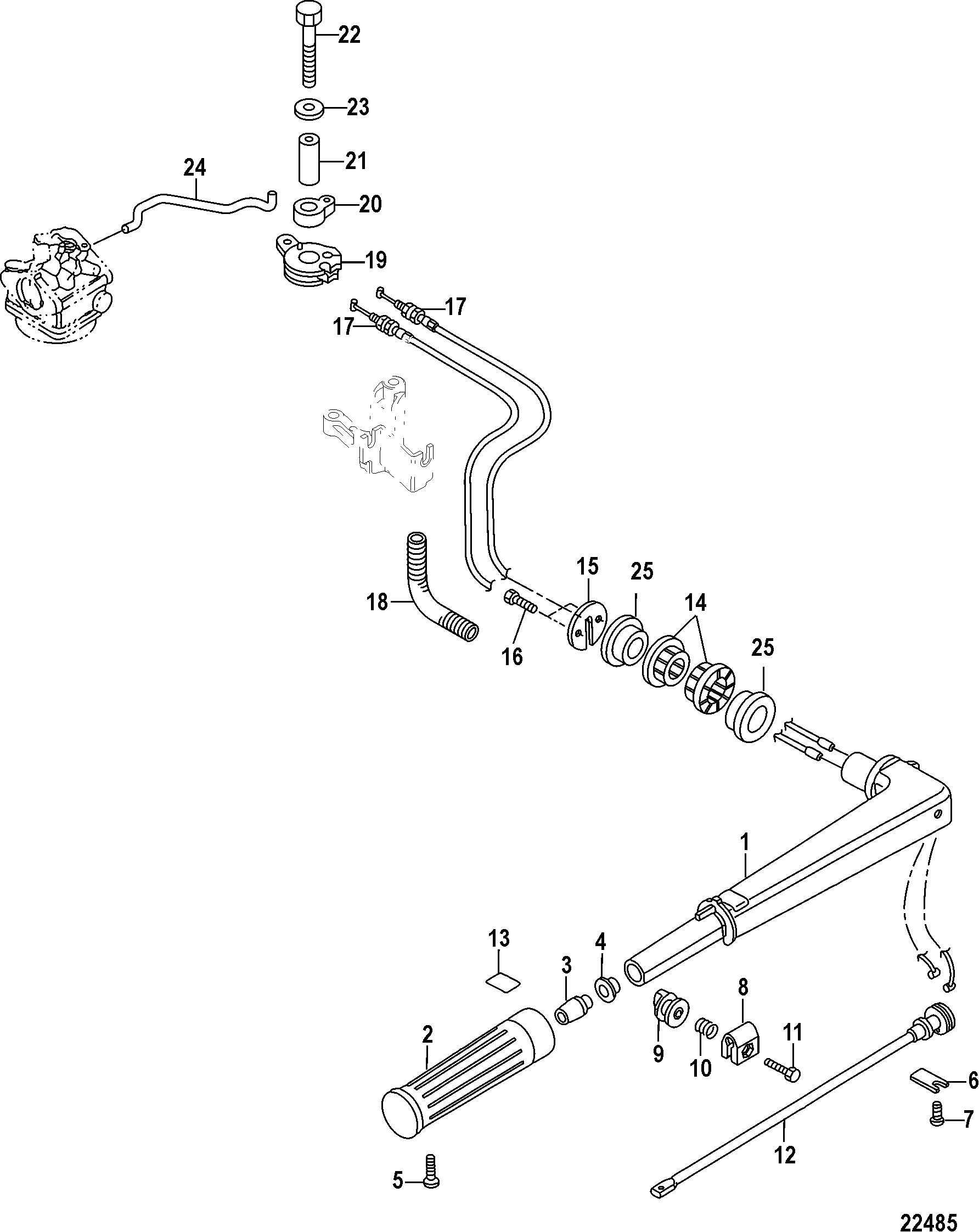 22
23
21
24
20
19
17
17
15
25
14
18
16
25
1
13
4
3
8
2
9
10
11
6
7
12
5
22485