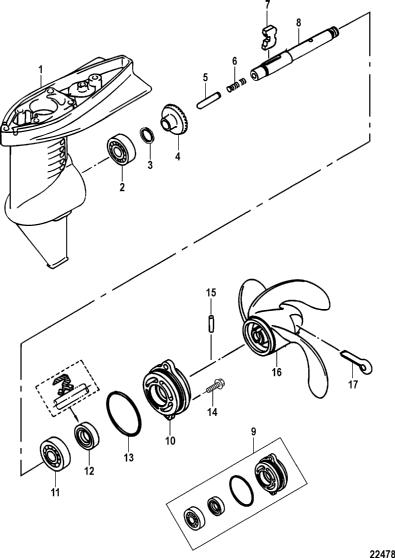 7
8
1
5
6
4
3
2
15
16
17
14
10
13
12
11
9
22478