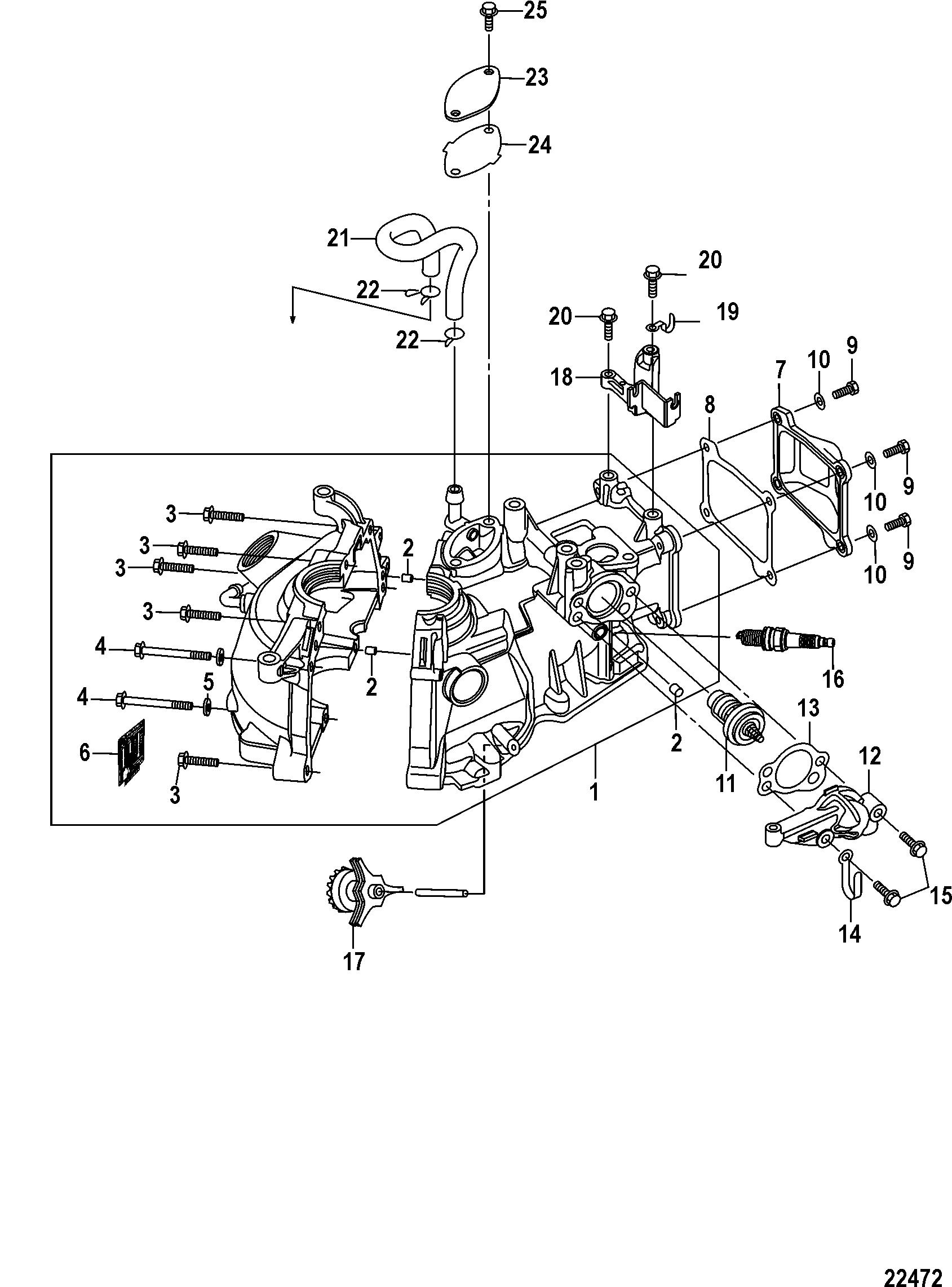 25
23
24
21
22
22
20
20
19
18
10
9
7
8
10
9
10
9
3
3
3
2
3
4
2
5
4
6
3
16
2
13
11
12
1
15
14
17
22472