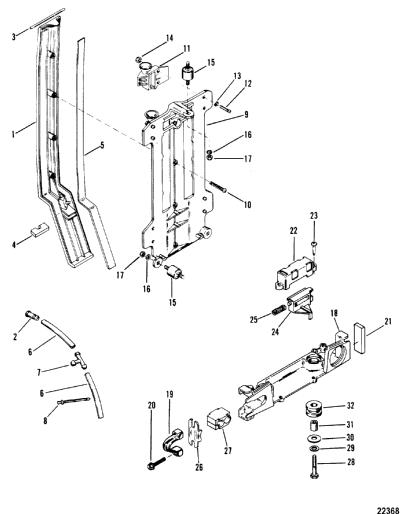 3
14
11
15
13
12
9
1
5
16
17
10
4
23
22
17
16
15
25
24
18
21
2
6
7
6
8
20
19
26
27
32
31
30
29
28
22368