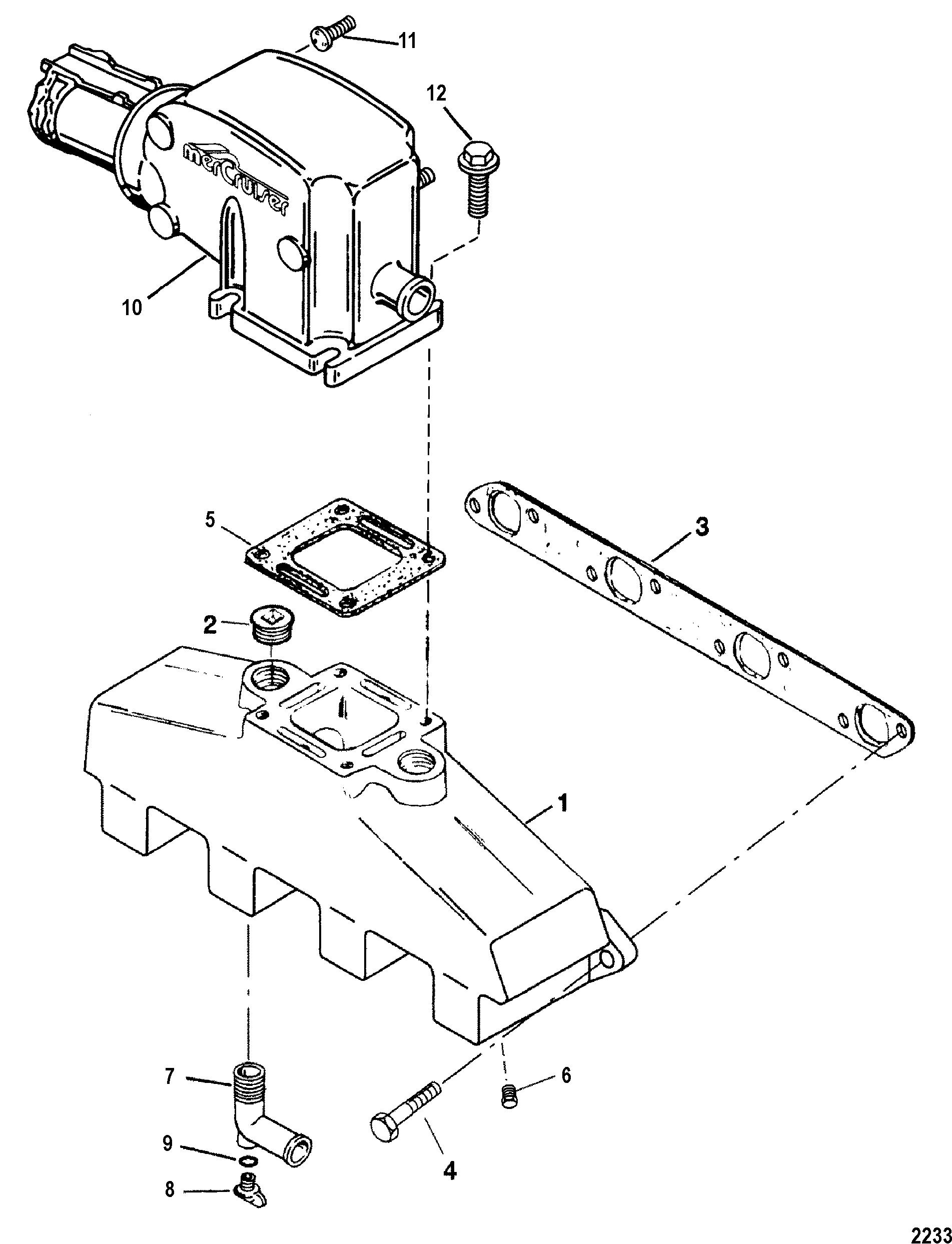 11

12

merCruiser

10

5

3

2

1

7

6

9

4

8

2233