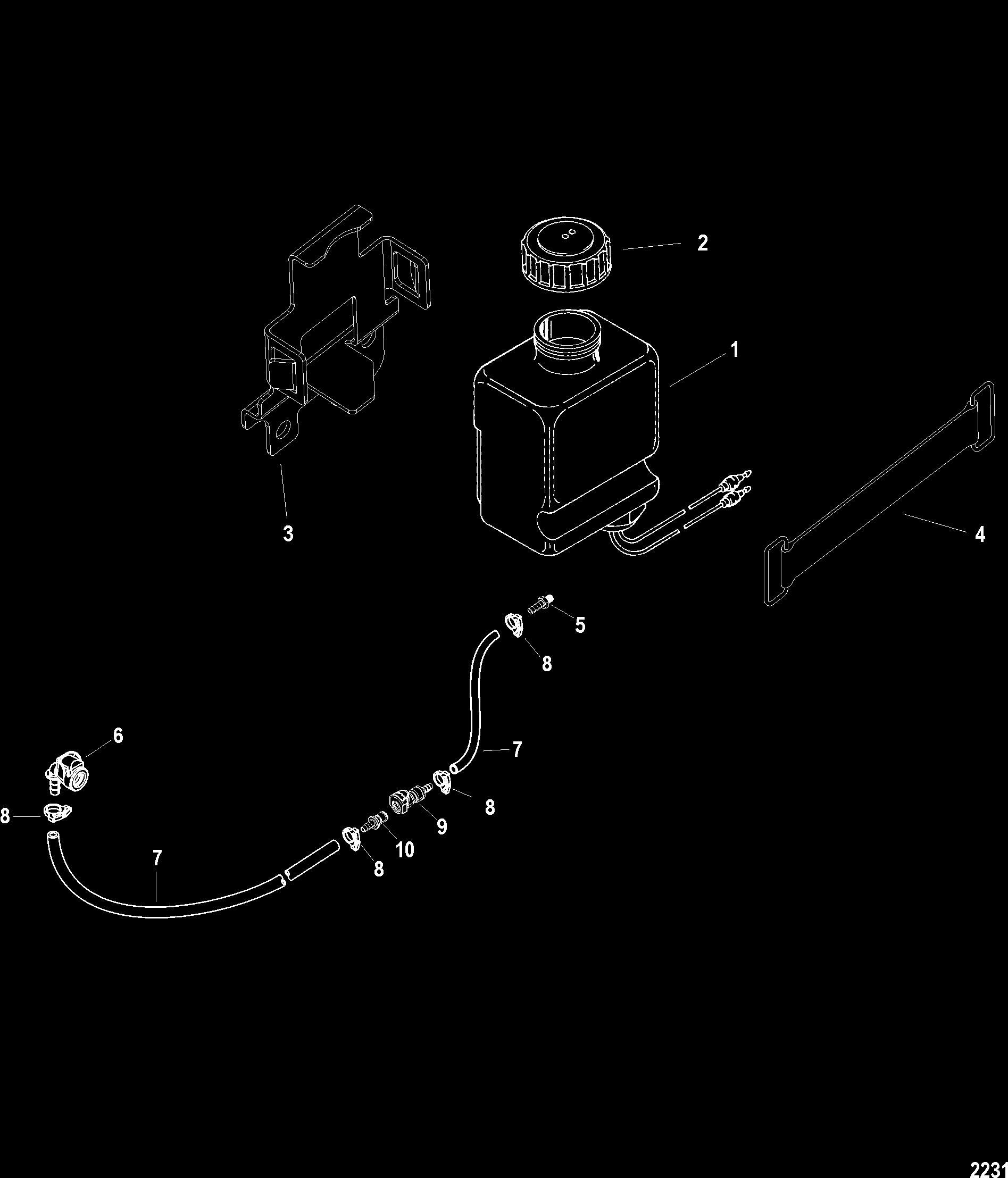 2
1
3
4
5
8
6
7
8
8
9
10
8
7
2231