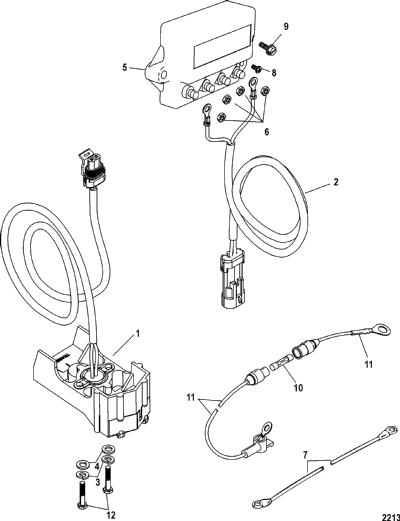 9
5
8
6
2
1
11
10
11
7
4
3
12
2213