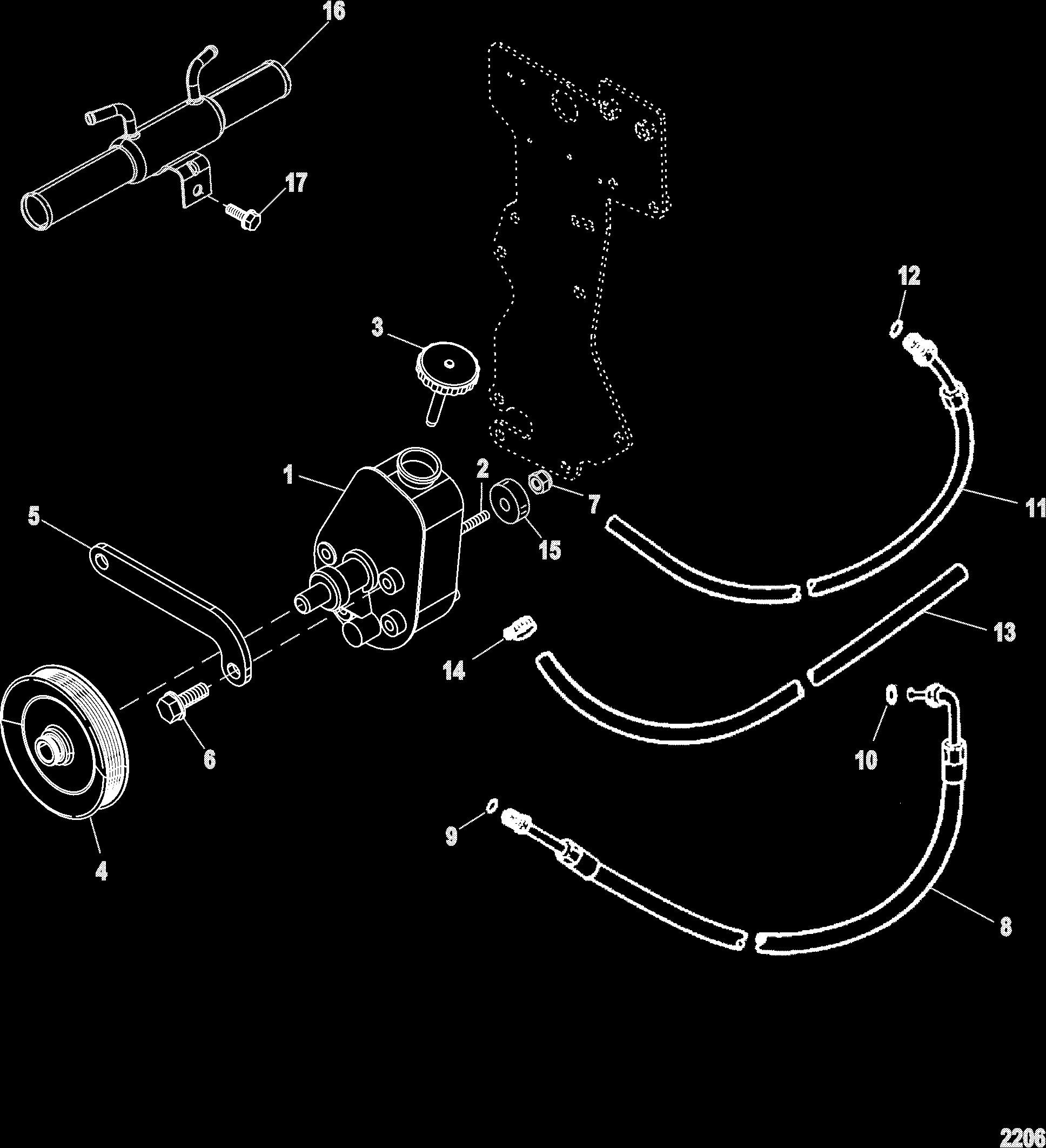 16

17

12

3

1

2

7

11

5

15

13

14

10

6

9

4

8

2206