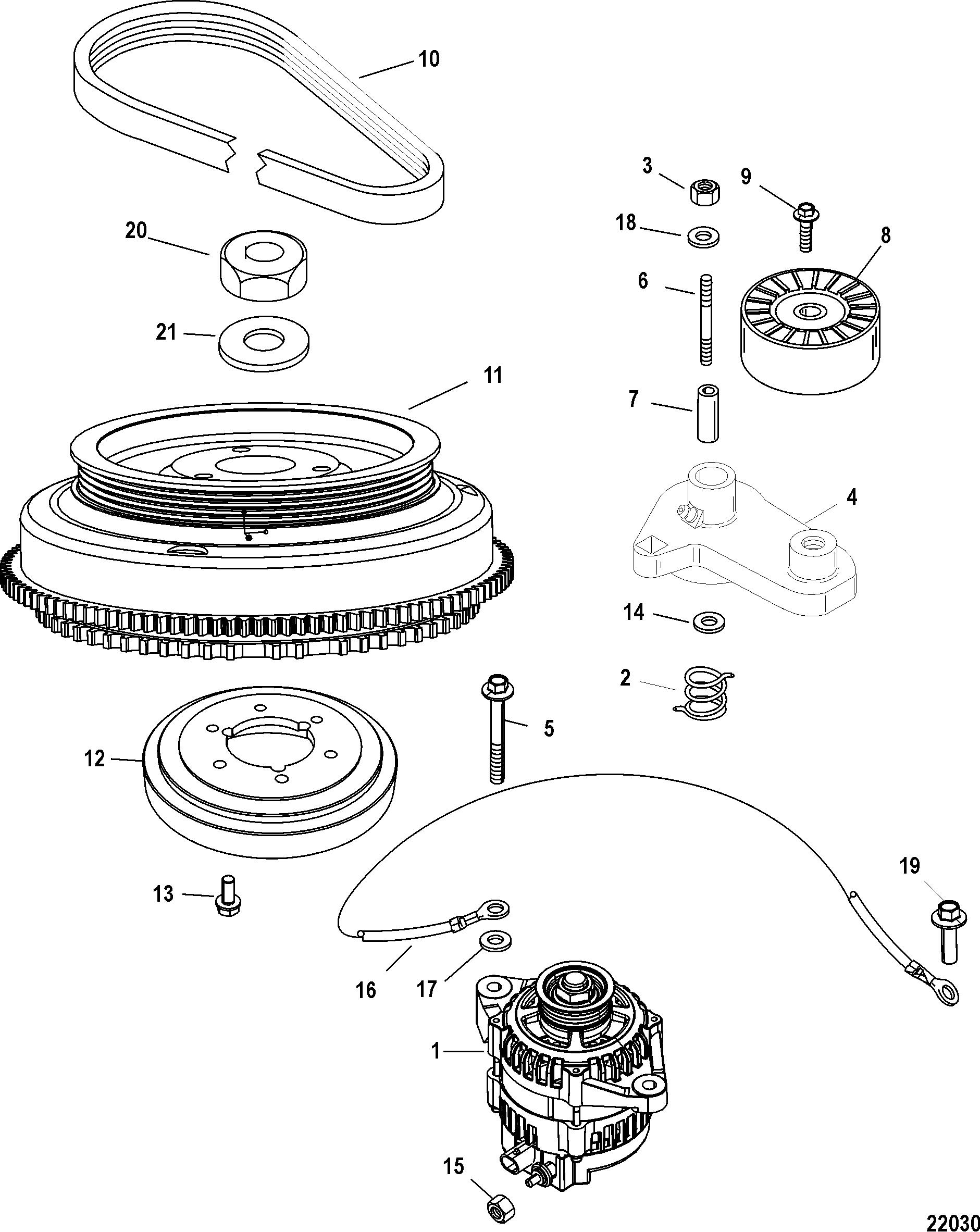 10
3
9
18
20
8
6
21
11
7
4
14
2
5
12
19
13
16
17
1
15
22030