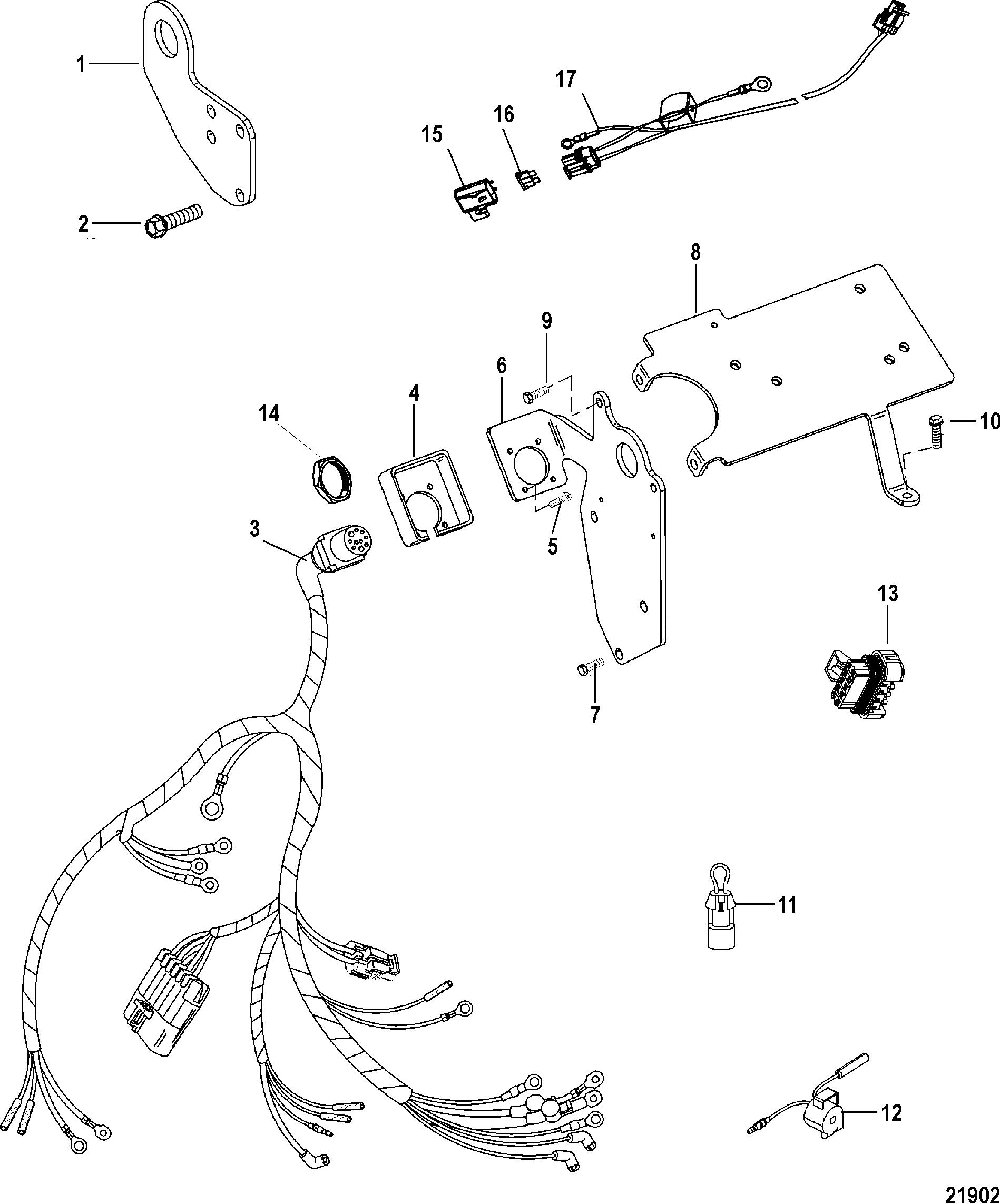 1
2
17
16
15
8
9
6
4
14
10
5
3
13
7
11
12
21902