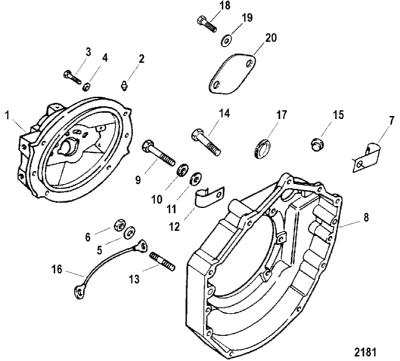 18
19
20
3
4
2
1
14
17
15
7
9
10
11
12
8
6
5
16
13
2181