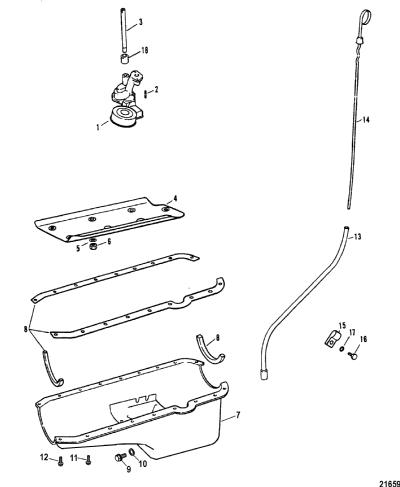 3
18
2
1
14
4
5
6
13
8
8
15
17
16
7
12
11
9
10
21659