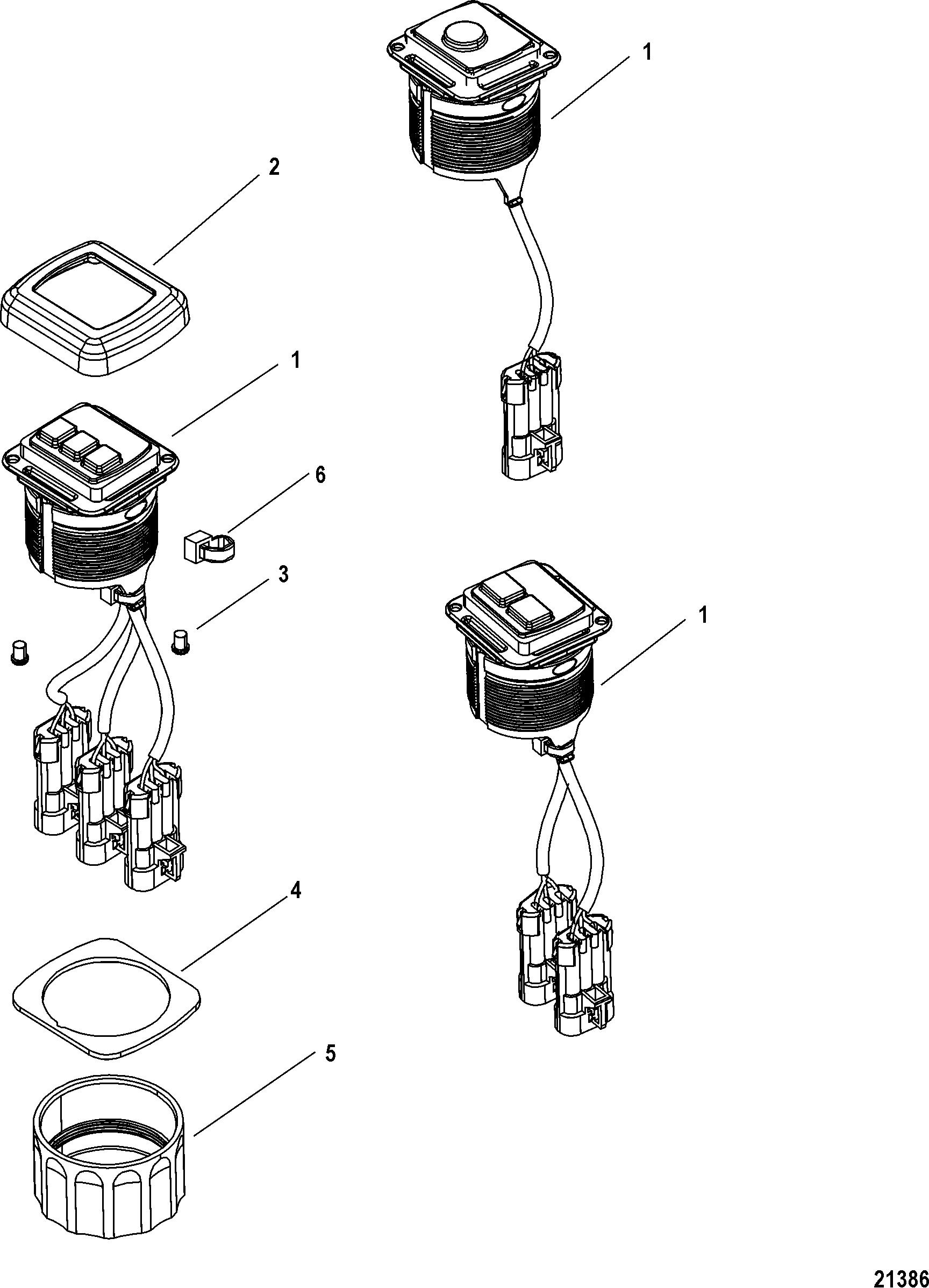 1

2

1

6

3

1

4

5

21386