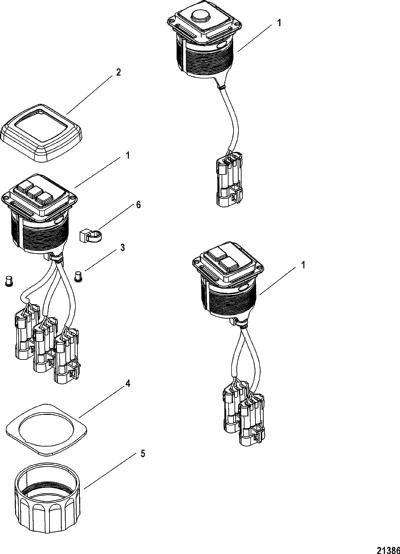 1
2
1
6
3
1
4
5
21386