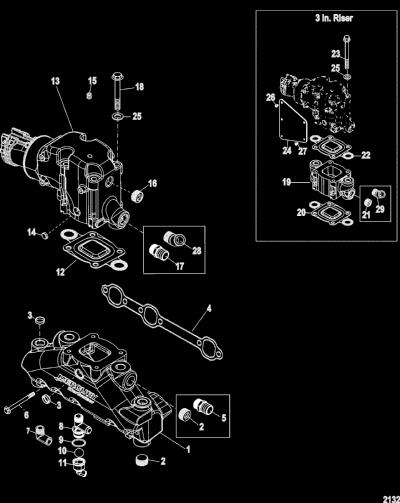 3 In. Riser

23
25
26
24
27
22
19
20
21
29

13
15
18
25
16
14
12
28
17

4
3
3
6
7
8
9
10
11
5
2
1
2

2132