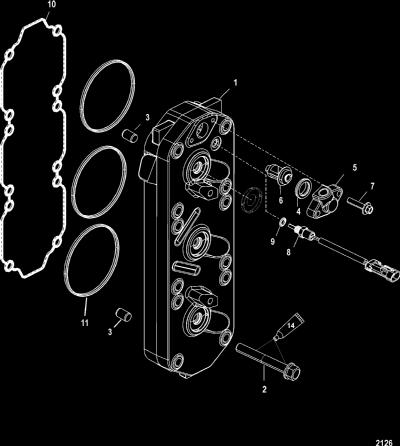 10
1
3
5
7
6
4
9
8
11
3
14
2
2126