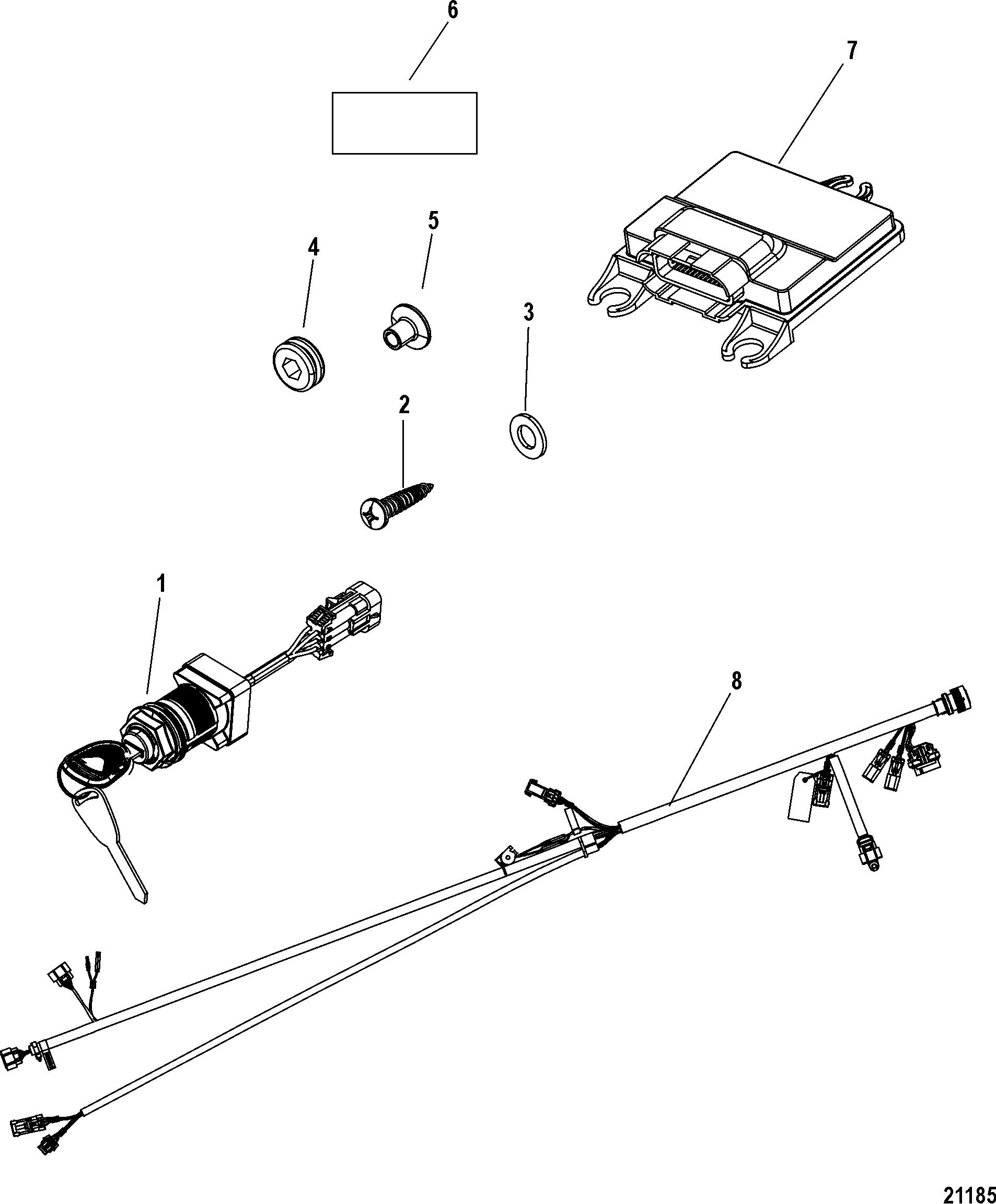 6

7

5

4

3

2

1

8

21185