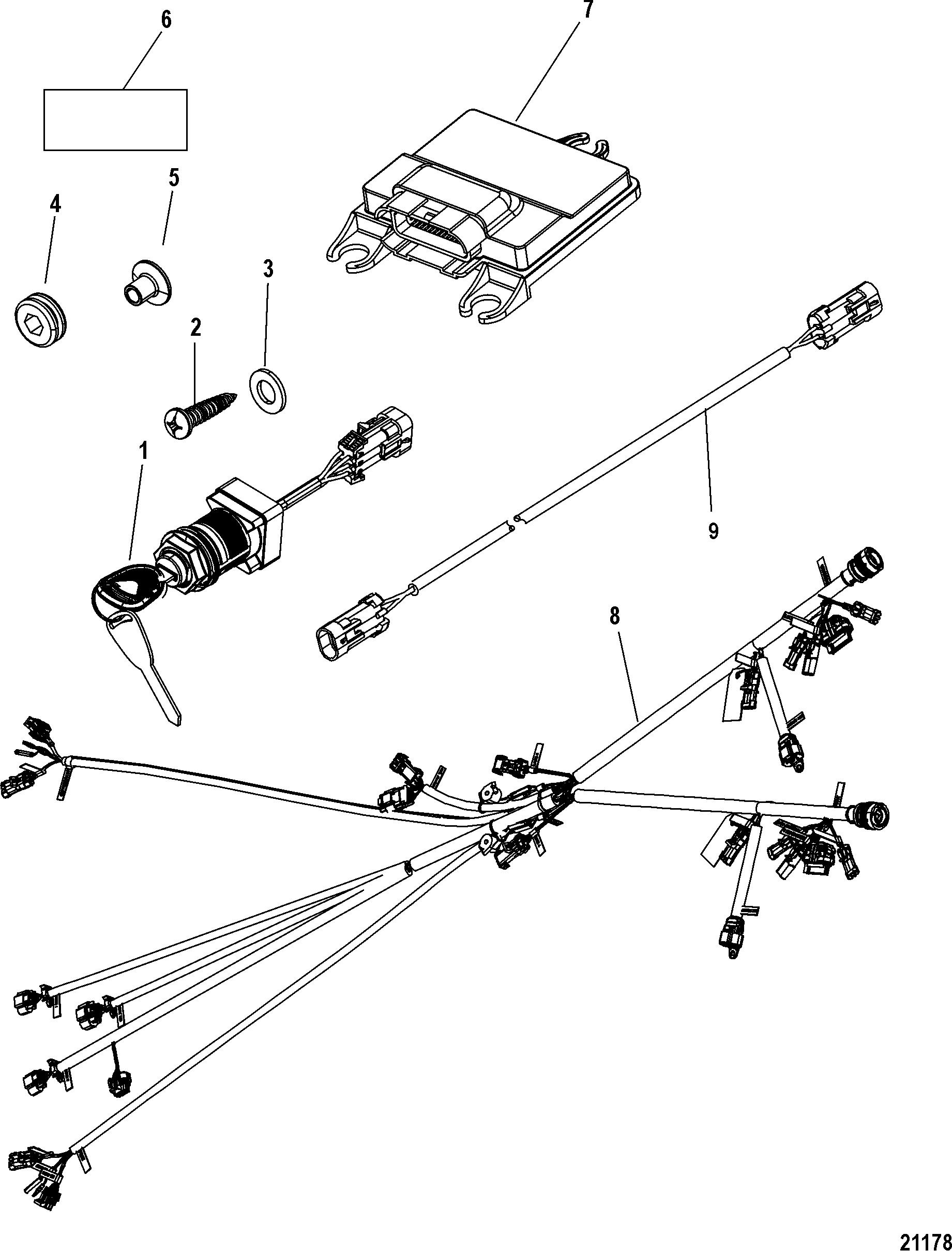 6

7

5

4

3

2

1

9

8

21178