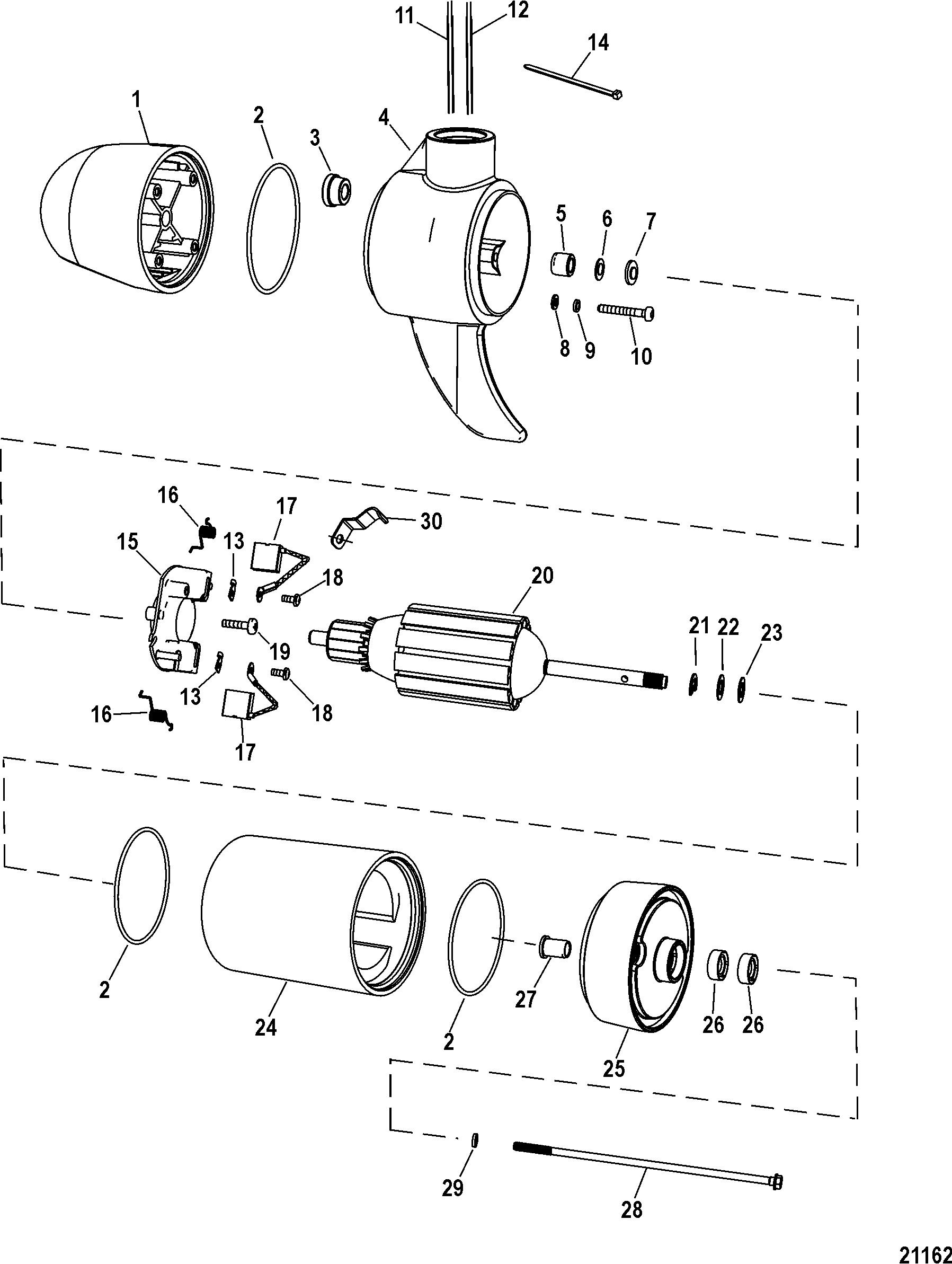 11
12
14
1
2
3
4
5
6
7
8
9
10
16
17
30
15
13
18
20
19
21
22
23
13
18
16
17
2
24
2
27
25
26
26
29
28
21162