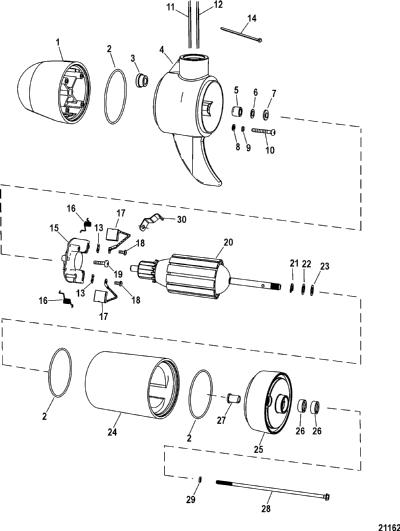 11
12
14
1
2
3
4
5
6
7
8
9
10
16
17
30
15
13
18
20
19
21
22
23
13
18
16
17
2
24
2
27
25
26
26
29
28
21162