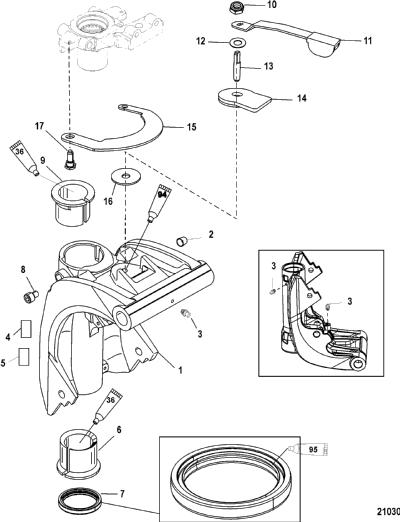 10
11
12
13
14
15
17
36
9
16
94
2
8
3
3
3
4
5
1
36
6
95
7
21030