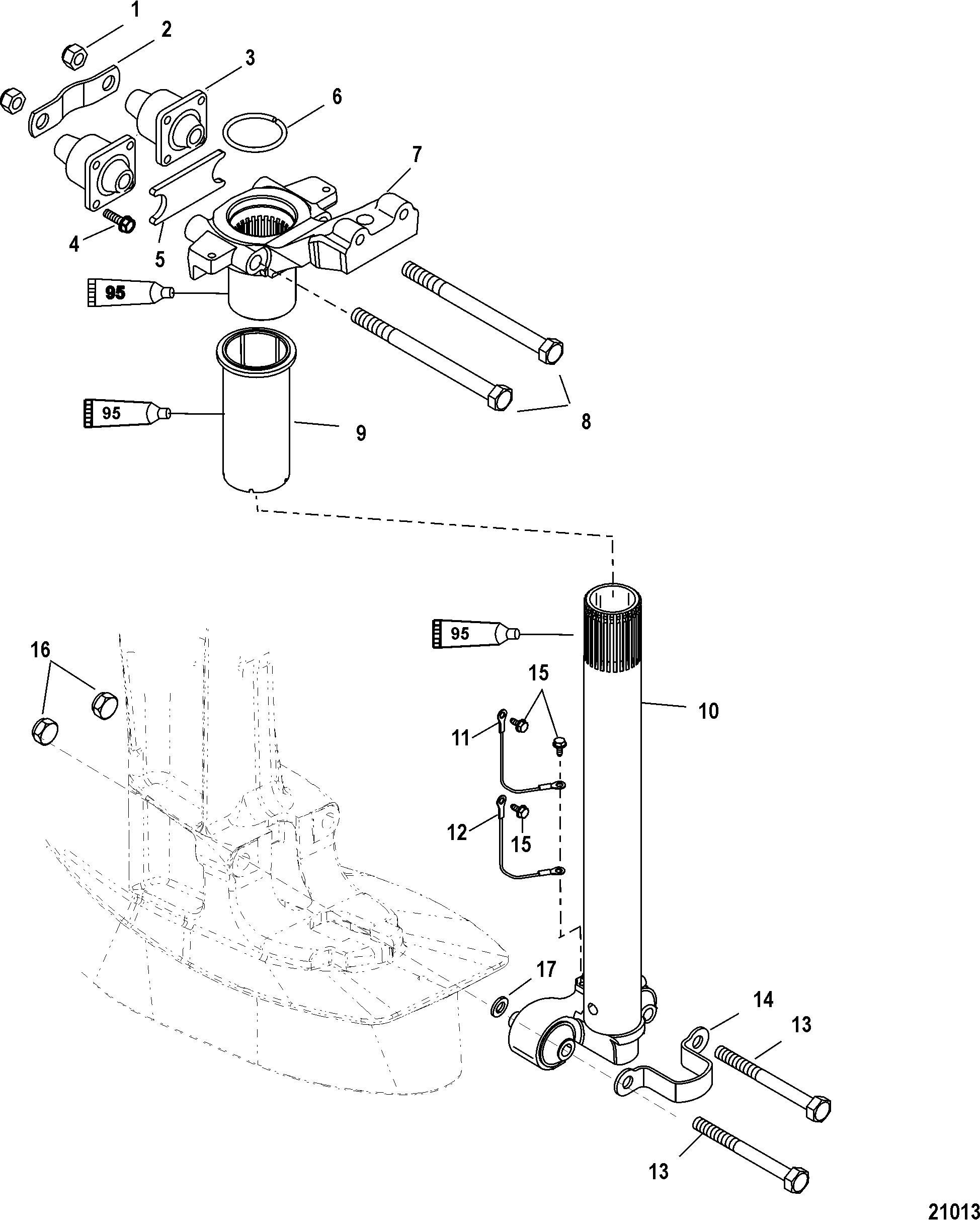 1
2
3
6
7
4
5
95
95
9
8
95
16
15
11
10
12
15
17
14
13
13
21013