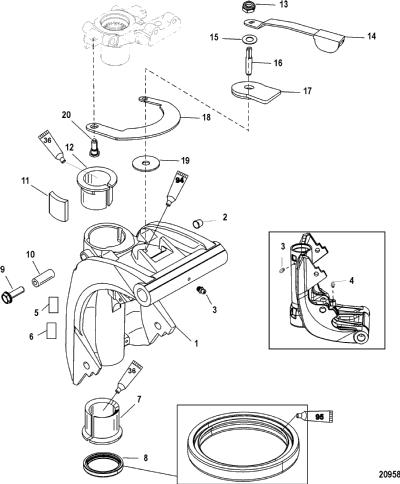 13
14
15
16
17
18
20
36
12
19
94
11
2
10
9
5
6
3
1
3
4
36
7
95
8
20958