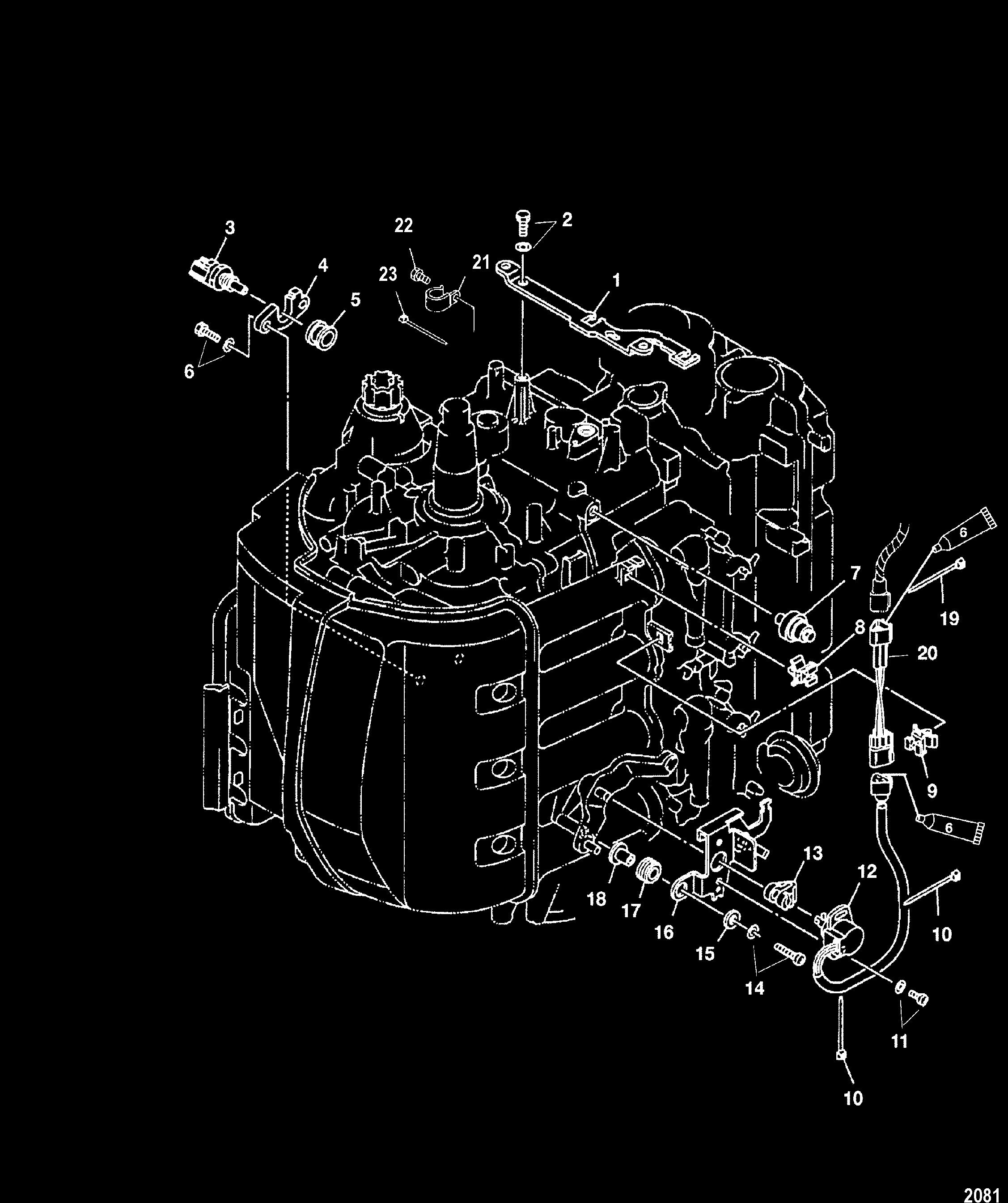 3
22
2
4
23
21
1
5
6
6
7
19
8
20
9
6
13
12
18
17
16
15
14
10
11
10
2081