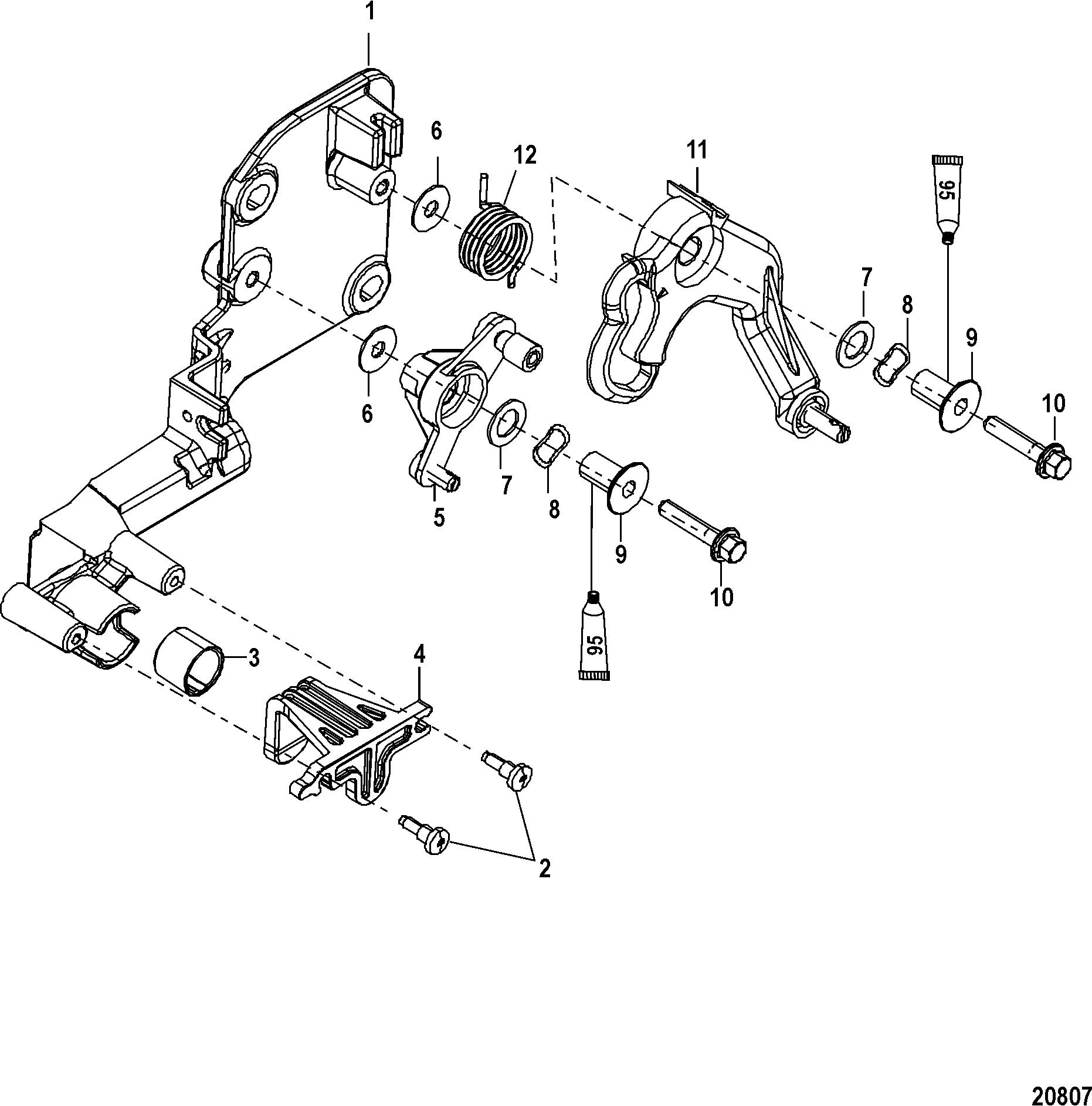 1
6
12
11
95
7
8
9
10
6
7
8
5
9
10
95
3
4
2
20807